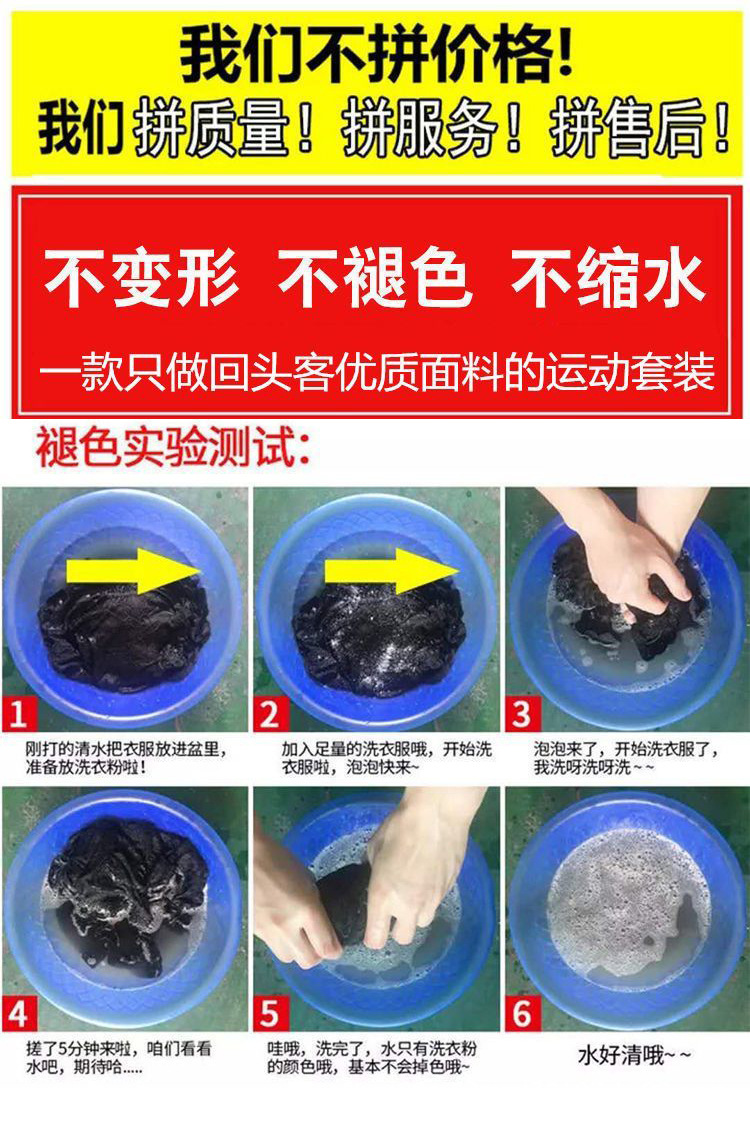 我们不拼价格!
我们 拼质量! 拼服务! 拼售后!

不变形 不褪色 不缩水

一款只做回头客优质面料的运动套装

褪色实验测试:

1
刚打的清水把衣服放进盆里,准备放洗衣粉啦!

2
加入足量的洗衣服哦,开始洗衣服啦,泡泡快来~

3
泡泡来了,开始洗衣服了,我洗呀洗呀洗~~

4
搓了5分钟来啦,咱们看看水吧,期待哈.....

5
哇哦,洗完了,水只有洗衣粉的颜色哦,基本不会掉色哦~

6
水好清哦~~