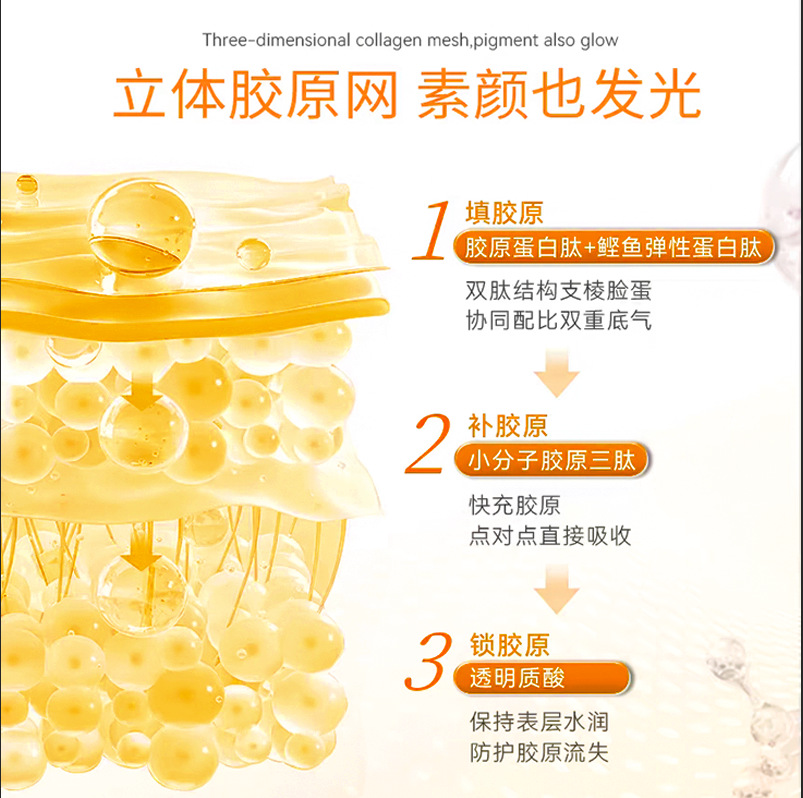 Three-dimensional collagen mesh,pigment also glow

立体胶原网 素颜也发光

1 填胶原

胶原蛋白肽+鲣鱼弹性蛋白肽

双肽结构支棱脸蛋
协同配比双重底气

2 补胶原

小分子胶原三肽

快充胶原
点对点直接吸收

3 锁胶原

透明质酸

保持表层水润
防护胶原流失