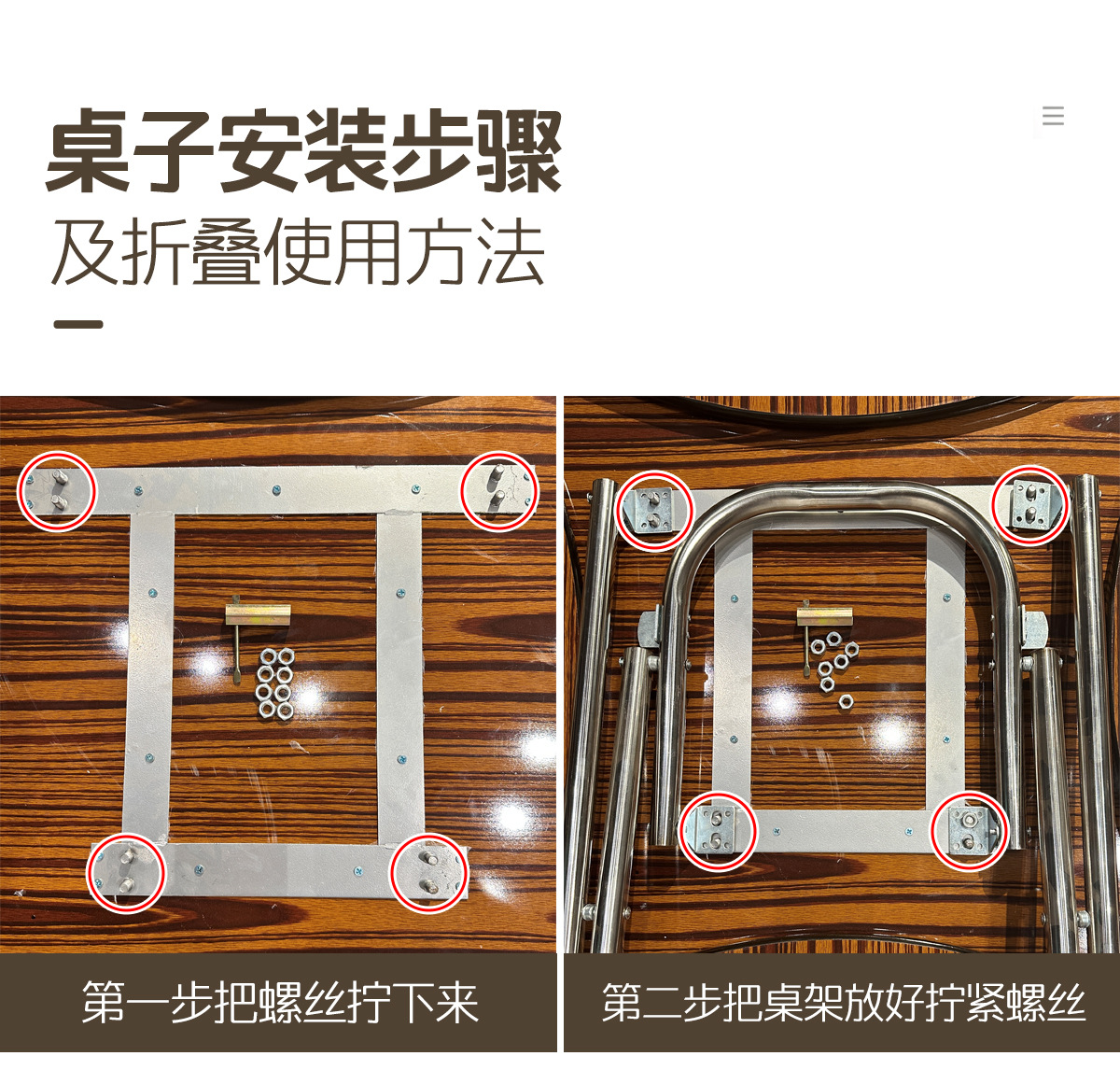 桌子安装步骤
及折叠使用方法

第一步把螺丝拧下来

第二步把桌架放好拧紧螺丝