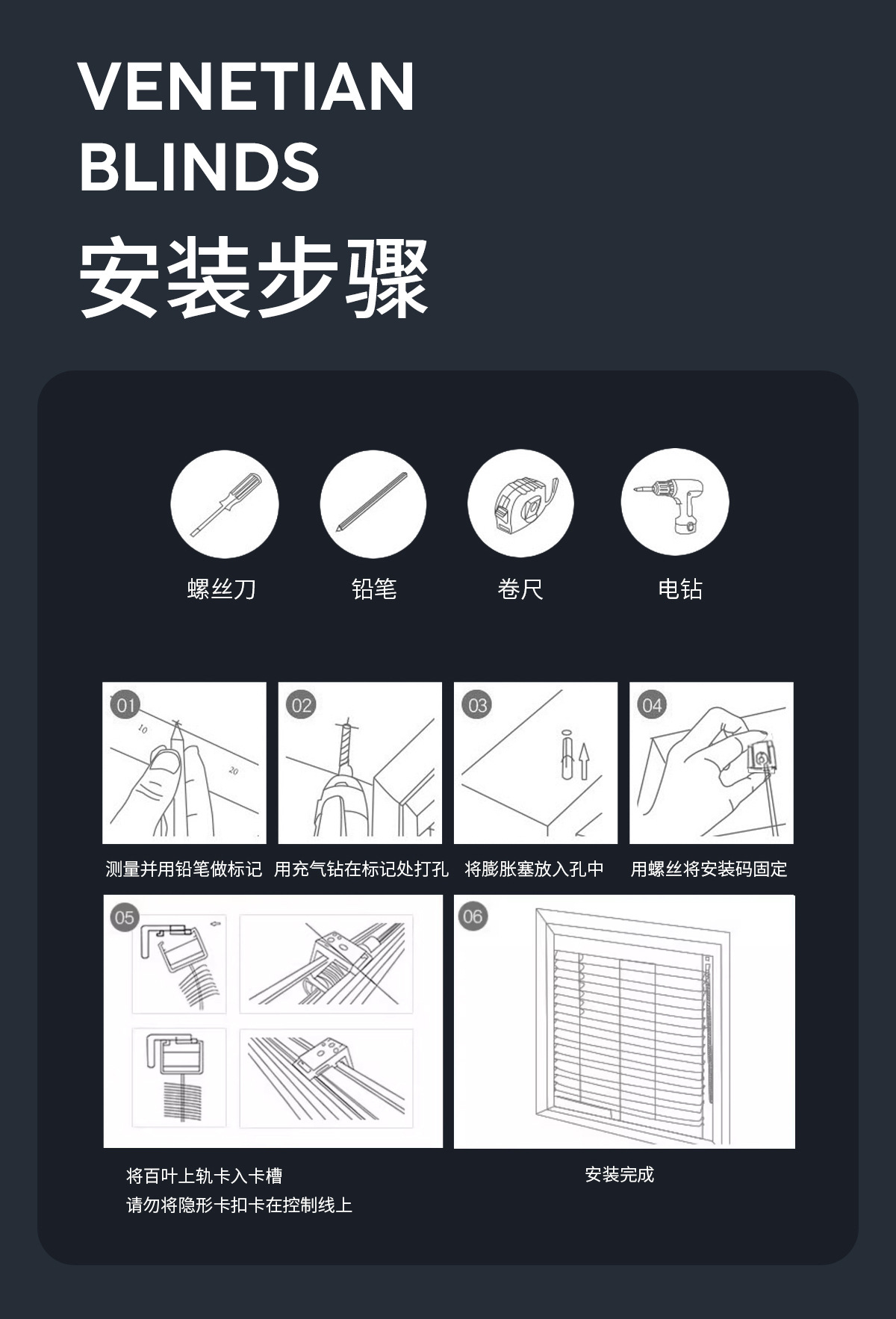 VENETIAN BLINDS
安装步骤

螺丝刀　铅笔　卷尺　电钻

01
10
20
测量并用铅笔做标记

02
用充气钻在标记处打孔

03
将膨胀塞放入孔中

04
用螺丝将安装码固定

05
将百叶上轨卡入卡槽
请勿将隐形卡扣卡在控制线上

06
安装完成