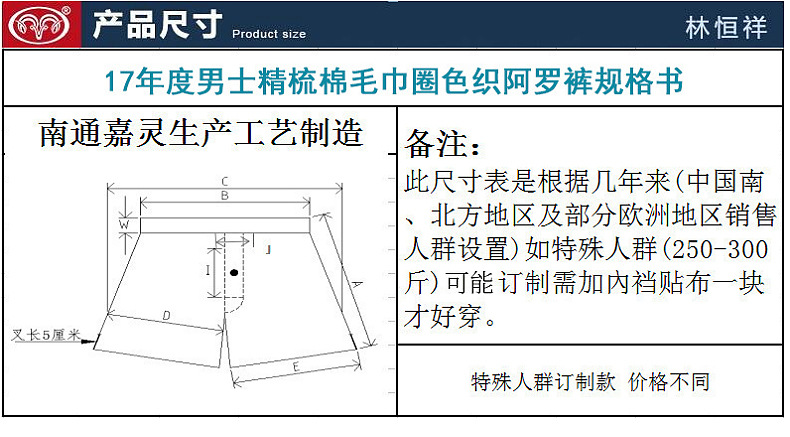 产品尺寸 Product size

林恒祥

17年度男士精梳棉毛巾圈色织阿罗裤规格书

南通嘉灵生产工艺制造

C

B

W

J

I

A

D

E

叉长5厘米

备注：
此尺寸表是根据几年来(中国南、北方地区及部分欧洲地区销售人群设置)如特殊人群(250-300斤)可能订制需加内裆贴布一块才好穿。

特殊人群订制款 价格不同