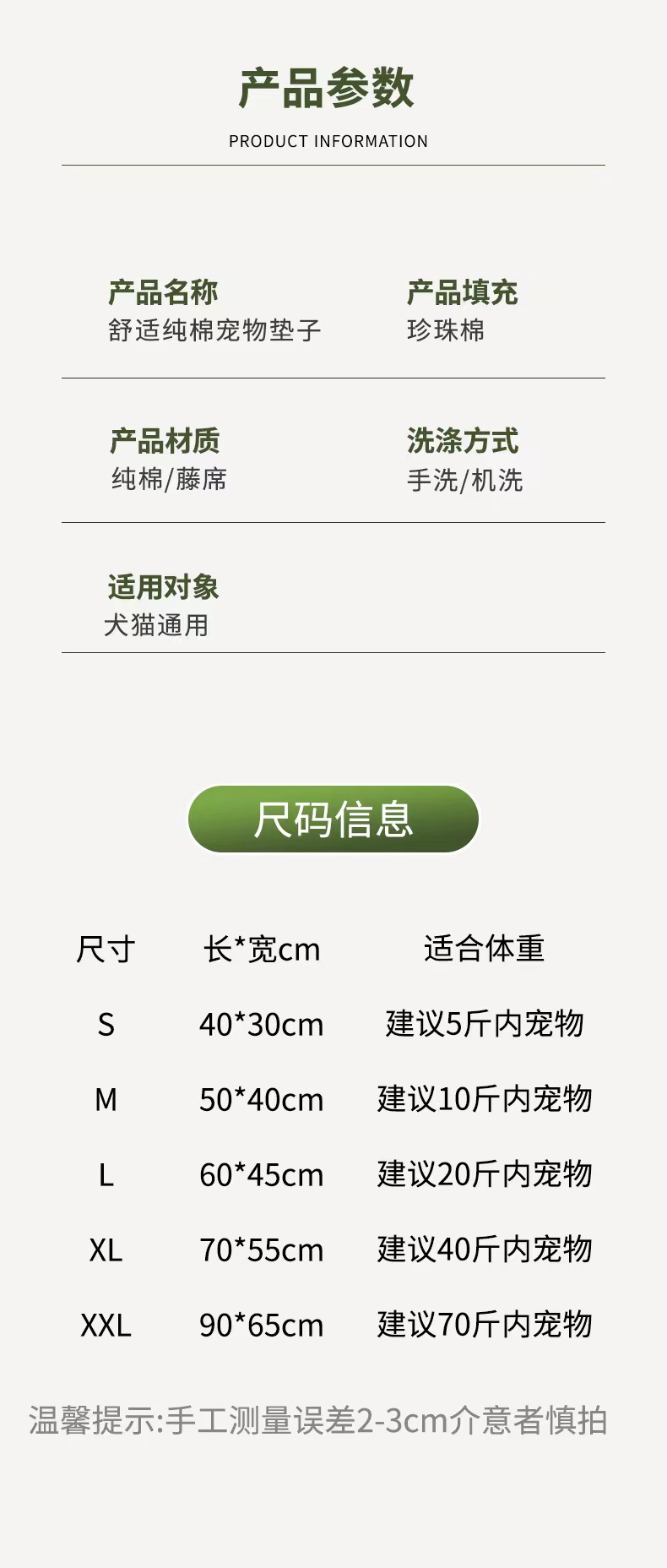 产品参数

PRODUCT INFORMATION

产品名称
舒适纯棉宠物垫子

产品填充
珍珠棉

产品材质
纯棉/藤席

洗涤方式
手洗/机洗

适用对象
犬猫通用

尺码信息

| 尺寸 | 长*宽cm | 适合体重 |
|---|---|---|
| S | 40*30cm | 建议5斤内宠物 |
| M | 50*40cm | 建议10斤内宠物 |
| L | 60*45cm | 建议20斤内宠物 |
| XL | 70*55cm | 建议40斤内宠物 |
| XXL | 90*65cm | 建议70斤内宠物 |

温馨提示:手工测量误差2-3cm介意者慎拍