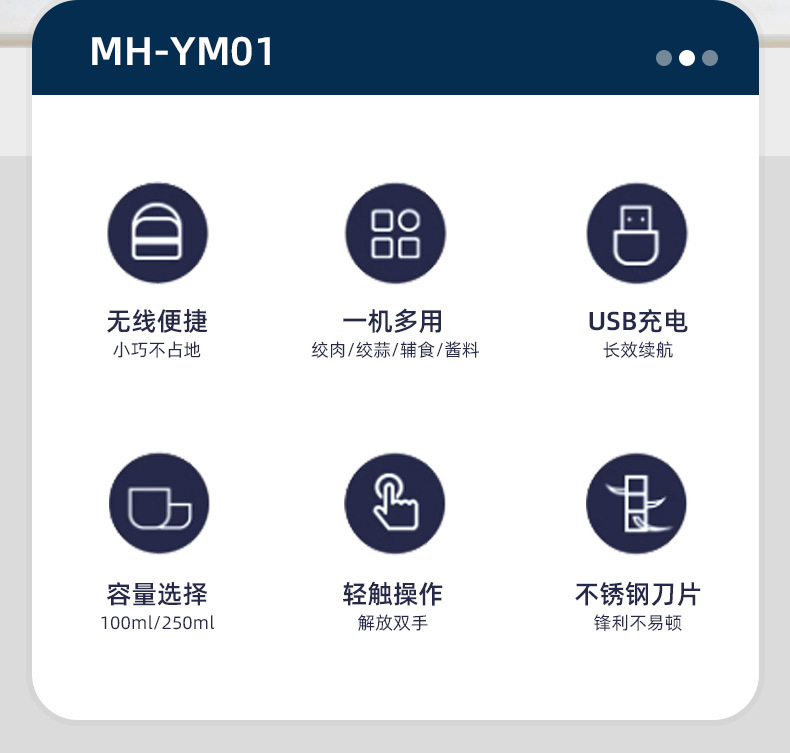 MH-YM01

无线便捷
小巧不占地

一机多用
绞肉/绞蒜/辅食/酱料

USB充电
长效续航

容量选择
100ml/250ml

轻触操作
解放双手

不锈钢刀片
锋利不易顿