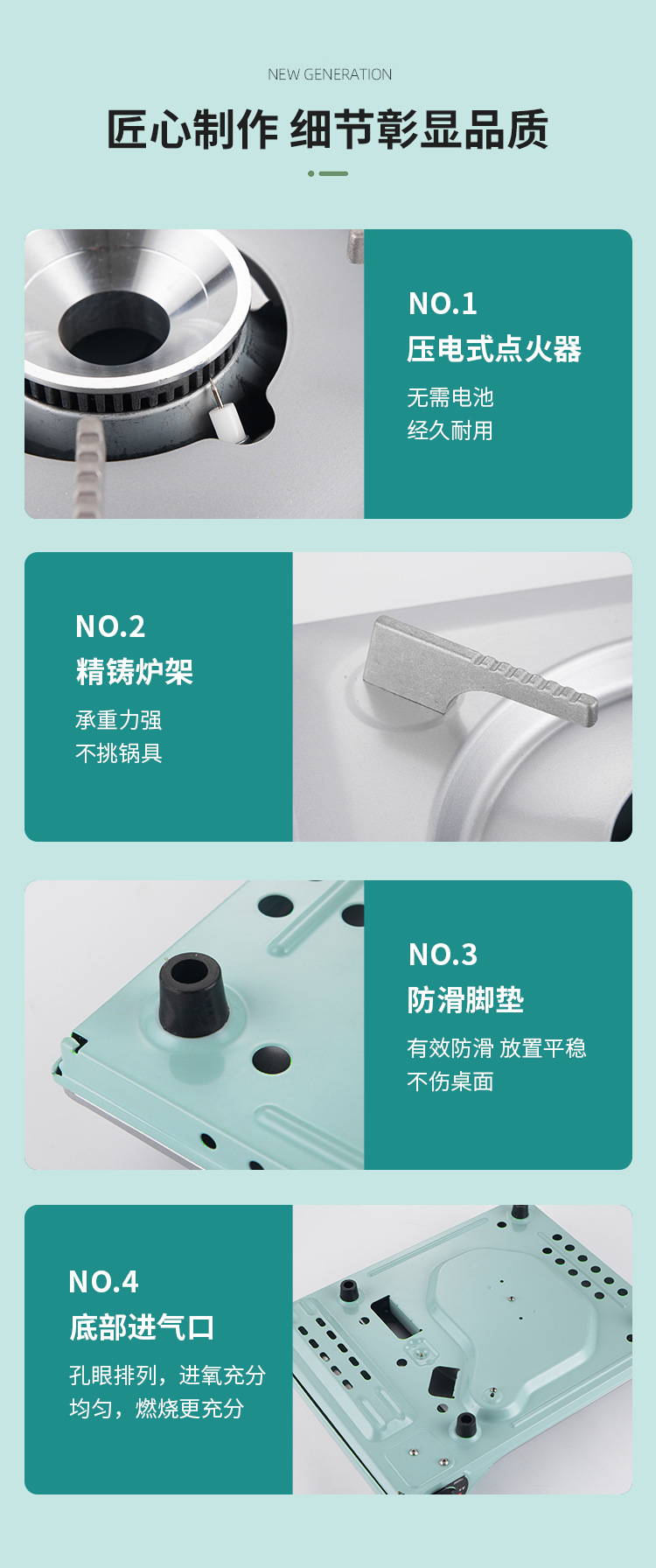 NEW GENERATION

匠心制作 细节彰显品质

NO.1
压电式点火器
无需电池
经久耐用

NO.2
精铸炉架
承重力强
不挑锅具

NO.3
防滑脚垫
有效防滑 放置平稳
不伤桌面

NO.4
底部进气口
孔眼排列，进氧充分
均匀，燃烧更充分