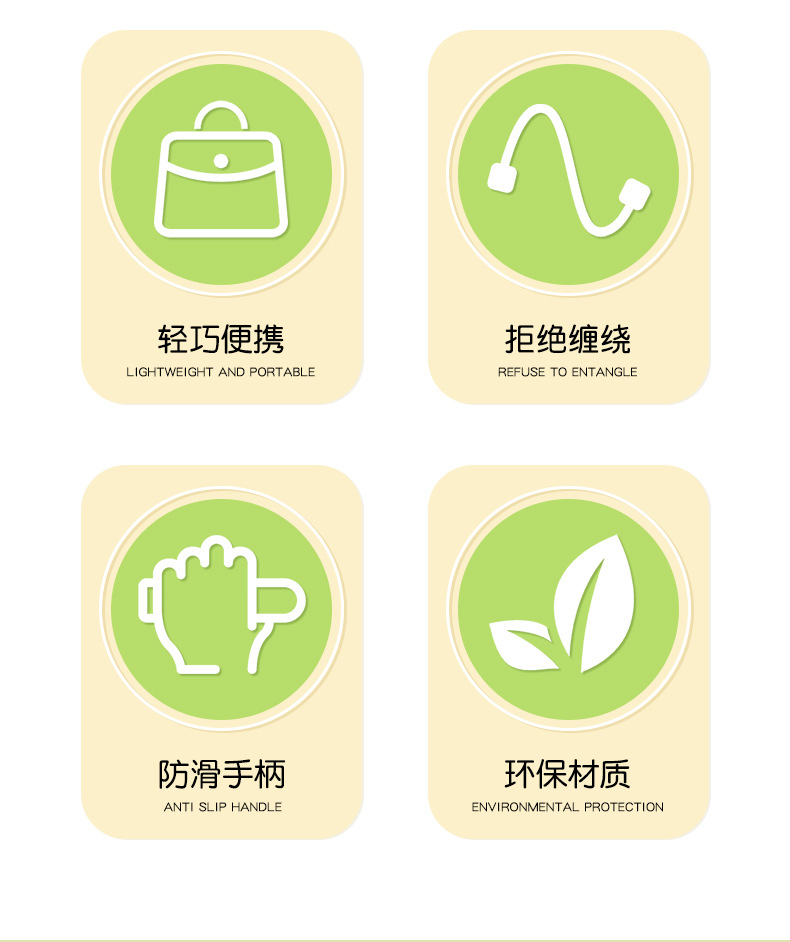 轻巧便携
LIGHTWEIGHT AND PORTABLE

拒绝缠绕
REFUSE TO ENTANGLE

防滑手柄
ANTI SLIP HANDLE

环保材质
ENVIRONMENTAL PROTECTION