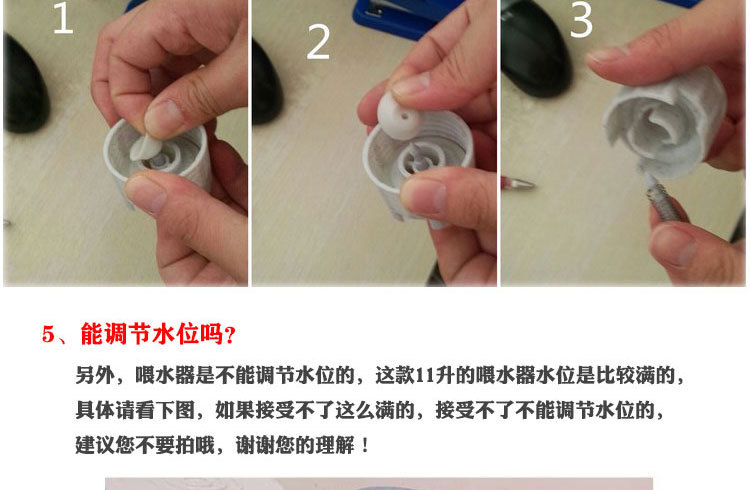 1

2

3

5、能调节水位吗？

另外，喂水器是不能调节水位的，这款11升的喂水器水位是比较满的，具体请看下图，如果接受不了这么满的，接受不了不能调节水位的，建议您不要拍哦，谢谢您的理解！