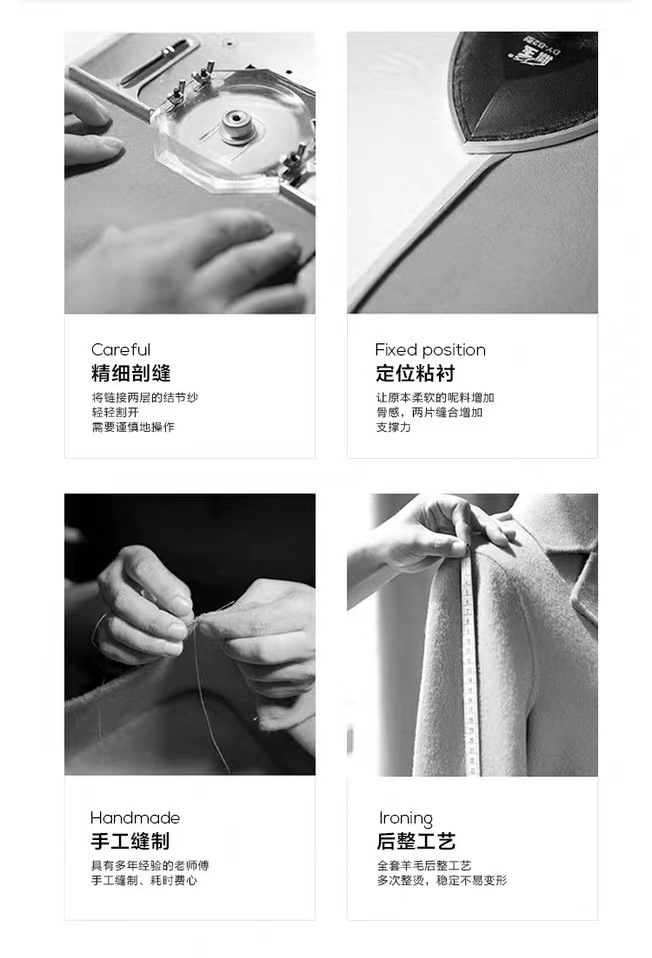 Careful
精细剖缝
将链接两层的结节纱
轻轻割开
需要谨慎地操作

Fixed position
定位粘衬
让原本柔软的呢料增加
骨感，两片缝合增加
支撑力

Handmade
手工缝制
具有多年经验的老师傅
手工缝制、耗时费心

Ironing
后整工艺
全套羊毛后整工艺
多次整烫，稳定不易变形