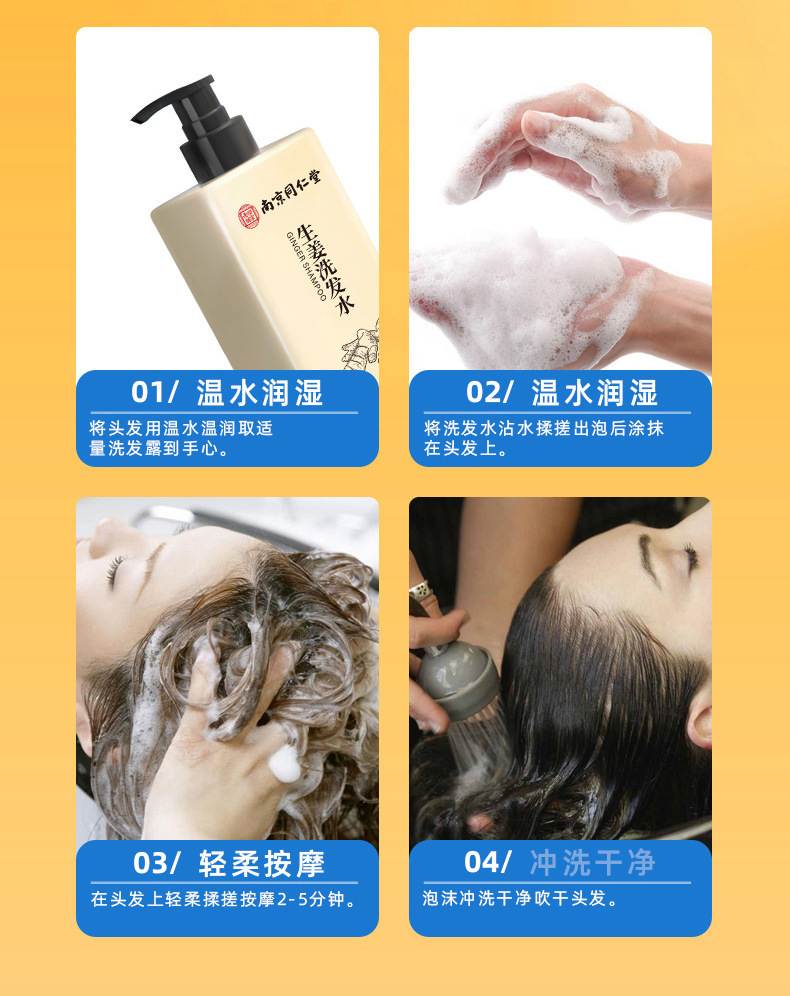 南京同仁堂

生姜洗发水
GINGER SHAMPOO

01/ 温水润湿
将头发用温水温润取适量洗发露到手心。

02/ 温水润湿
将洗发水沾水揉搓出泡后涂抹在头发上。

03/ 轻柔按摩
在头发上轻柔揉搓按摩2-5分钟。

04/ 冲洗干净
泡沫冲洗干净吹干头发。