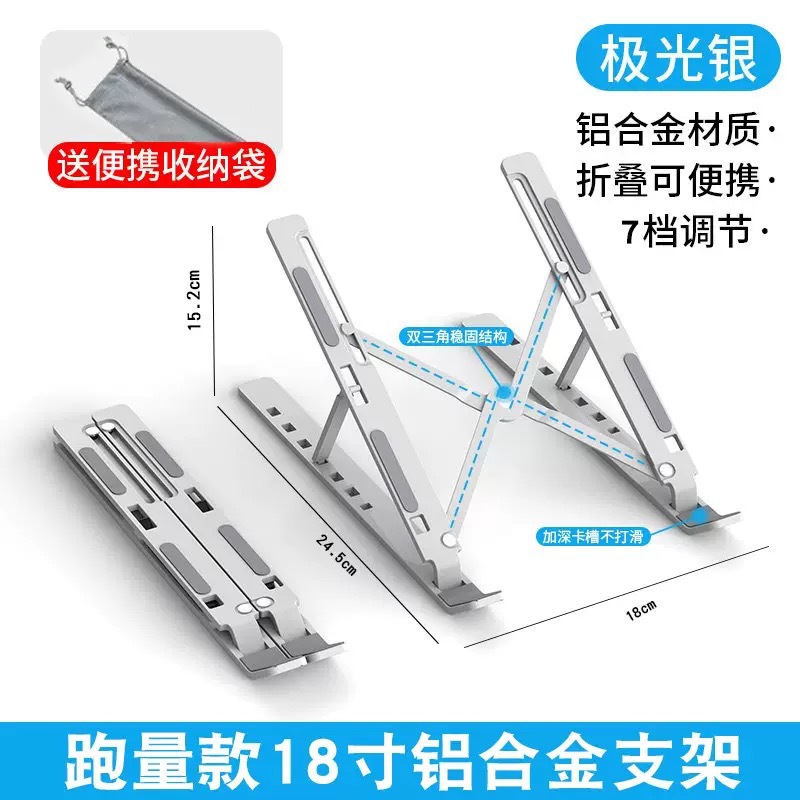 送便携收纳袋

极光银

铝合金材质·
折叠可便携·
7档调节·

15.2cm

双三角稳固结构

加深卡槽不打滑

24.5cm

18cm

跑量款18寸铝合金支架