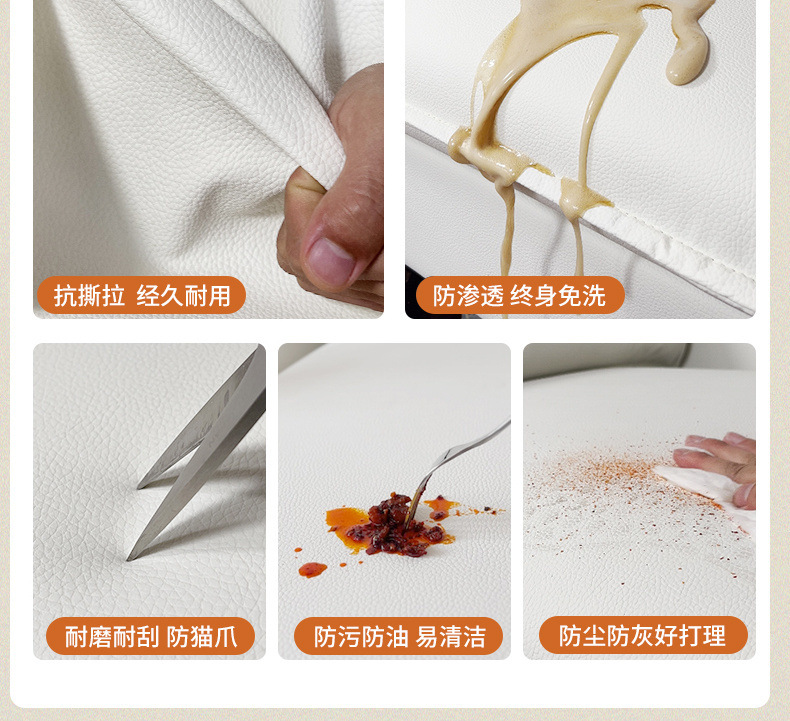 抗撕拉 经久耐用

防渗透 终身免洗

耐磨耐刮 防猫爪

防污防油 易清洁

防尘防灰好打理