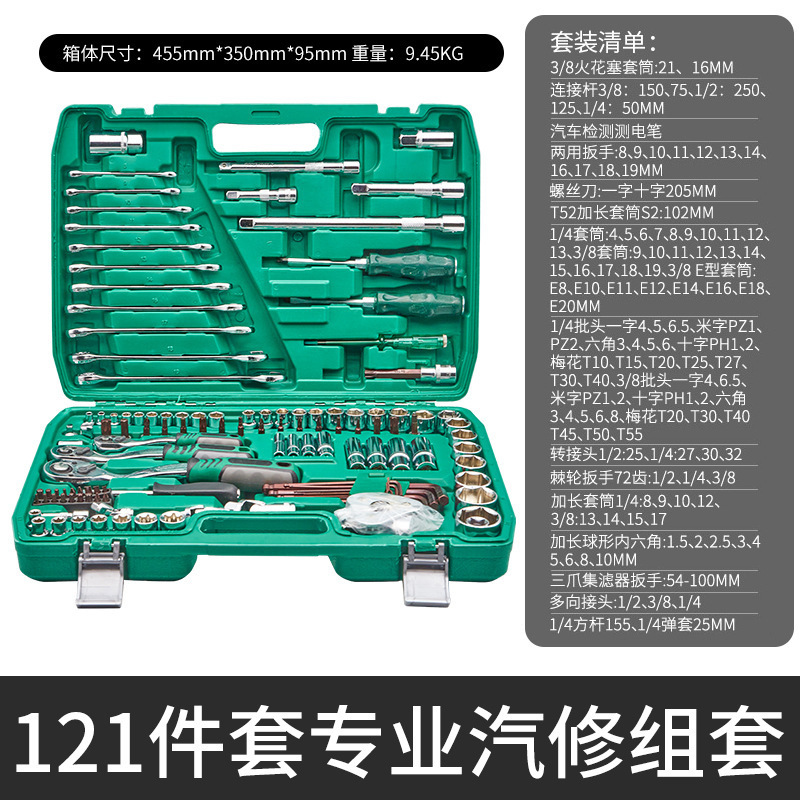 箱体尺寸：455mm*350mm*95mm 重量：9.45KG

套装清单：
3/8火花塞套筒:21、16MM
连接杆3/8：150、75、1/2：250、125、1/4：50MM
汽车检测测电笔
两用扳手:8、9、10、11、12、13、14、16、17、18、19MM
螺丝刀:一字十字205MM
T52加长套筒S2:102MM
1/4套筒:4、5、6、7、8、9、10、11、12、13、3/8套筒:9、10、11、12、13、14、15、16、17、18、19、3/8 E型套筒:E8、E10、E11、E12、E14、E16、E18、E20MM
1/4批头一字4、5、6.5、米字PZ1、PZ2、六角3、4、5、6、十字PH1、2、梅花T10、T15、T20、T25、T27、T30、T40、3/8批头一字4、6.5、米字PZ1、2、十字PH1、2、六角3、4、5、6、8、梅花T20、T30、T40 T45、T50、T55
转接头1/2:25、1/4:27、30、32
棘轮扳手72齿:1/2、1/4、3/8
加长套筒1/4:8、9、10、12、3/8:13、14、15、17
加长球形内六角:1.5、2、2.5、3、4 5、6、8、10MM
三爪集滤器扳手:54-100MM
多向接头:1/2、3/8、1/4
1/4方杆155、1/4弹套25MM

121件套专业汽修组套