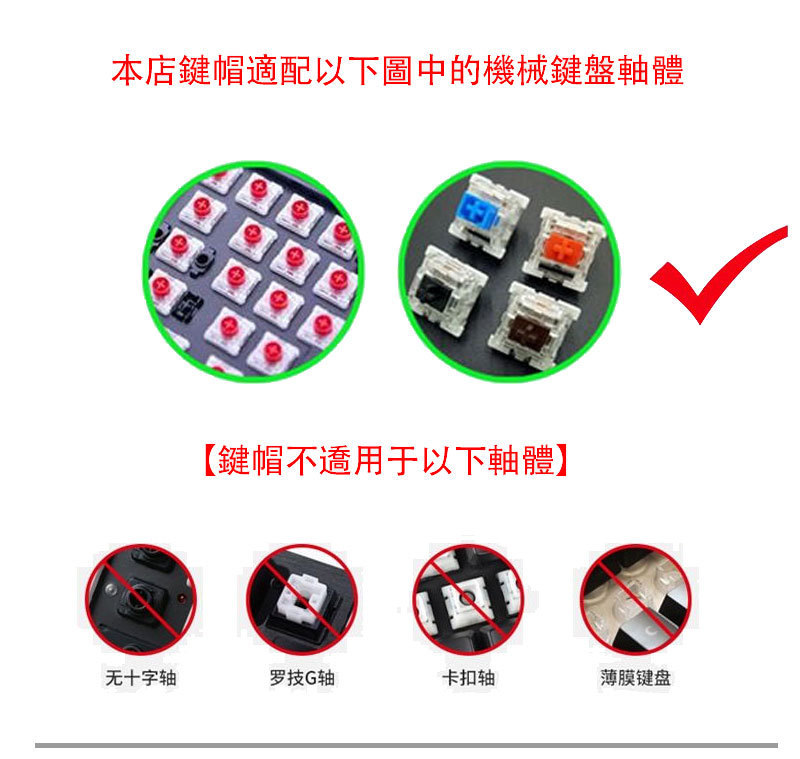 本店鍵帽適配以下圖中的機械鍵盤軸體

【鍵帽不適用于以下軸體】

无十字轴

罗技G轴

卡扣轴

薄膜键盘