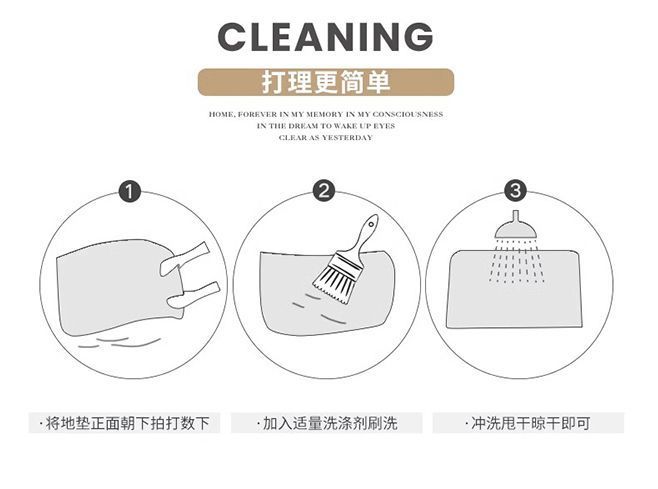 CLEANING

打理更简单

HOME, FOREVER IN MY MEMORY IN MY CONSCIOUSNESS
IN THE DREAM TO WAKE UP EYES
CLEAR AS YESTERDAY

1

2

3

·将地垫正面朝下拍打数下

·加入适量洗涤剂刷洗

·冲洗甩干晾干即可