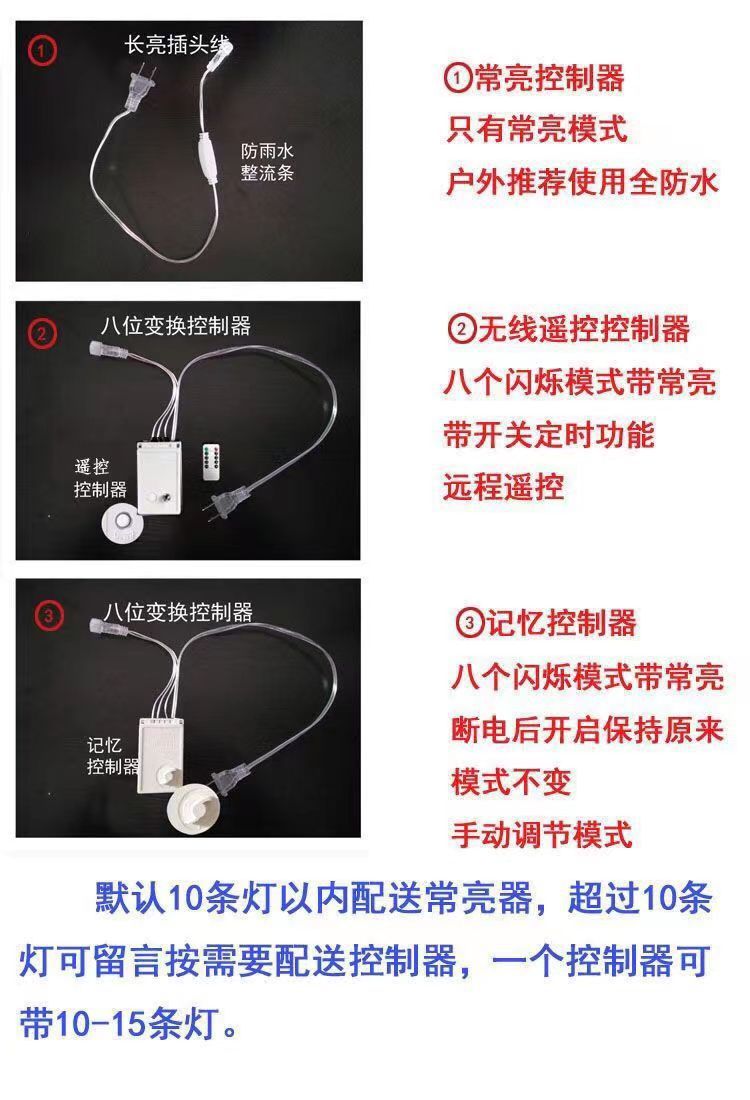 ①
长亮插头线
防雨水
整流条

①常亮控制器
只有常亮模式
户外推荐使用全防水

②
八位变换控制器
遥控
控制器

②无线遥控控制器
八个闪烁模式带常亮
带开关定时功能
远程遥控

③
八位变换控制器
记忆
控制器

③记忆控制器
八个闪烁模式带常亮
断电后开启保持原来
模式不变
手动调节模式

默认10条灯以内配送常亮器，超过10条灯可留言按需要配送控制器，一个控制器可带10-15条灯。