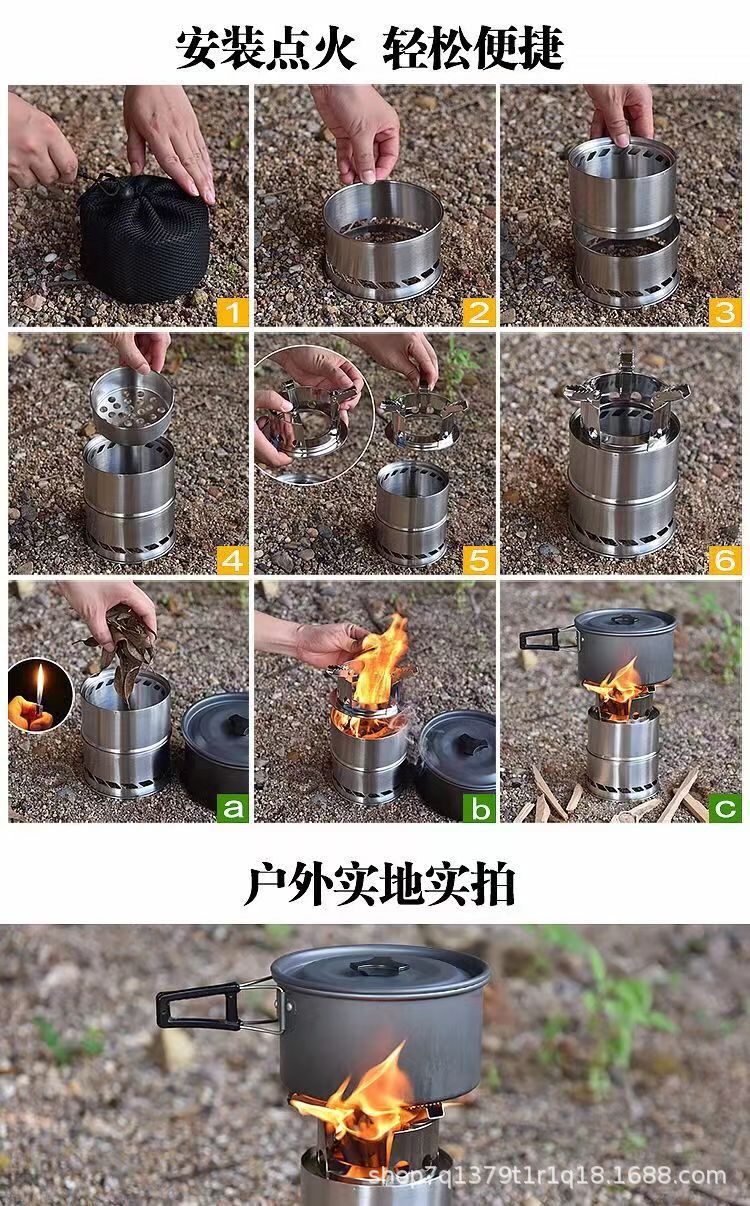 安装点火 轻松便捷

1
2
3
4
5
6
a
b
c

户外实地实拍

shop7q1379t1r1q18.1688.com