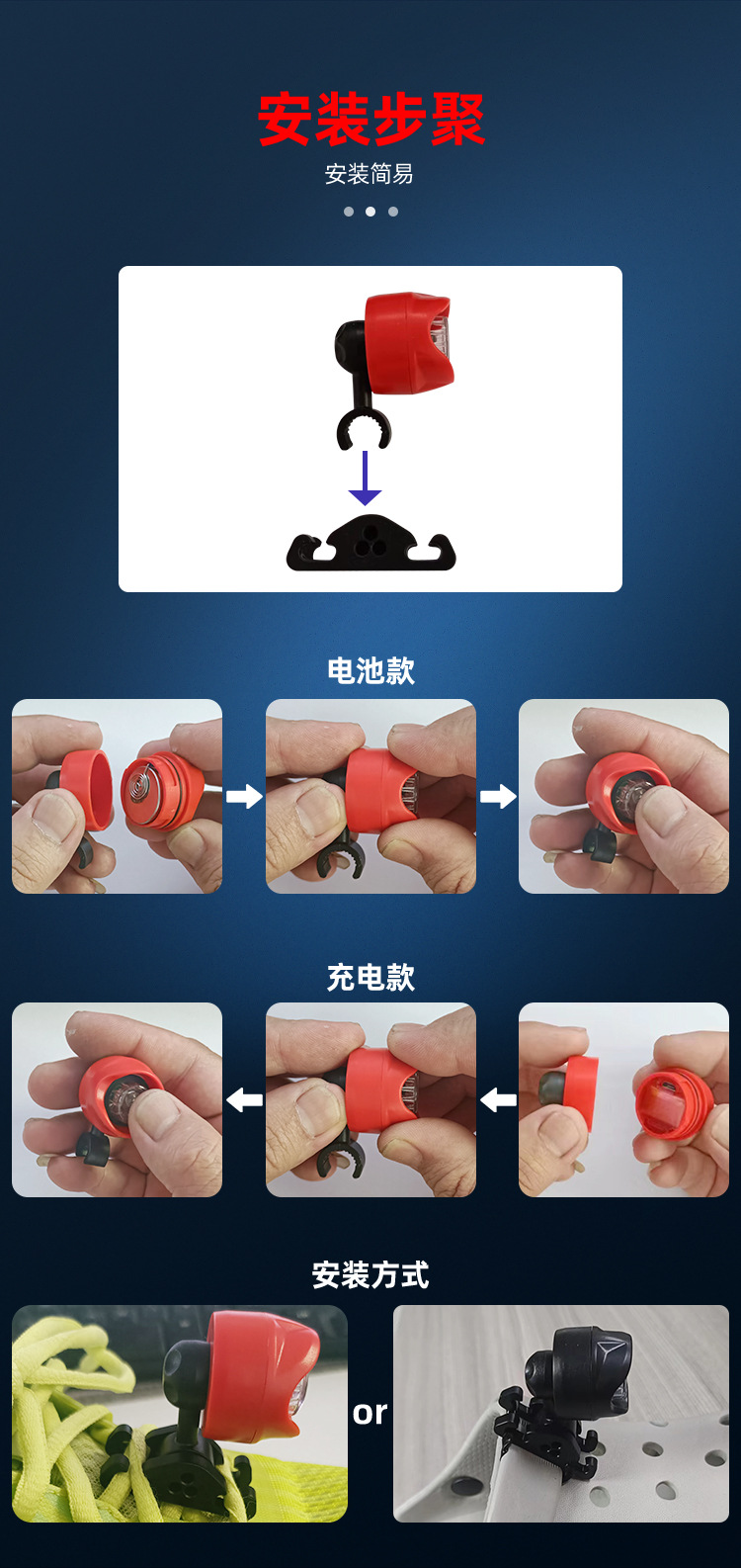 安装步聚
安装简易

电池款

充电款

安装方式

or