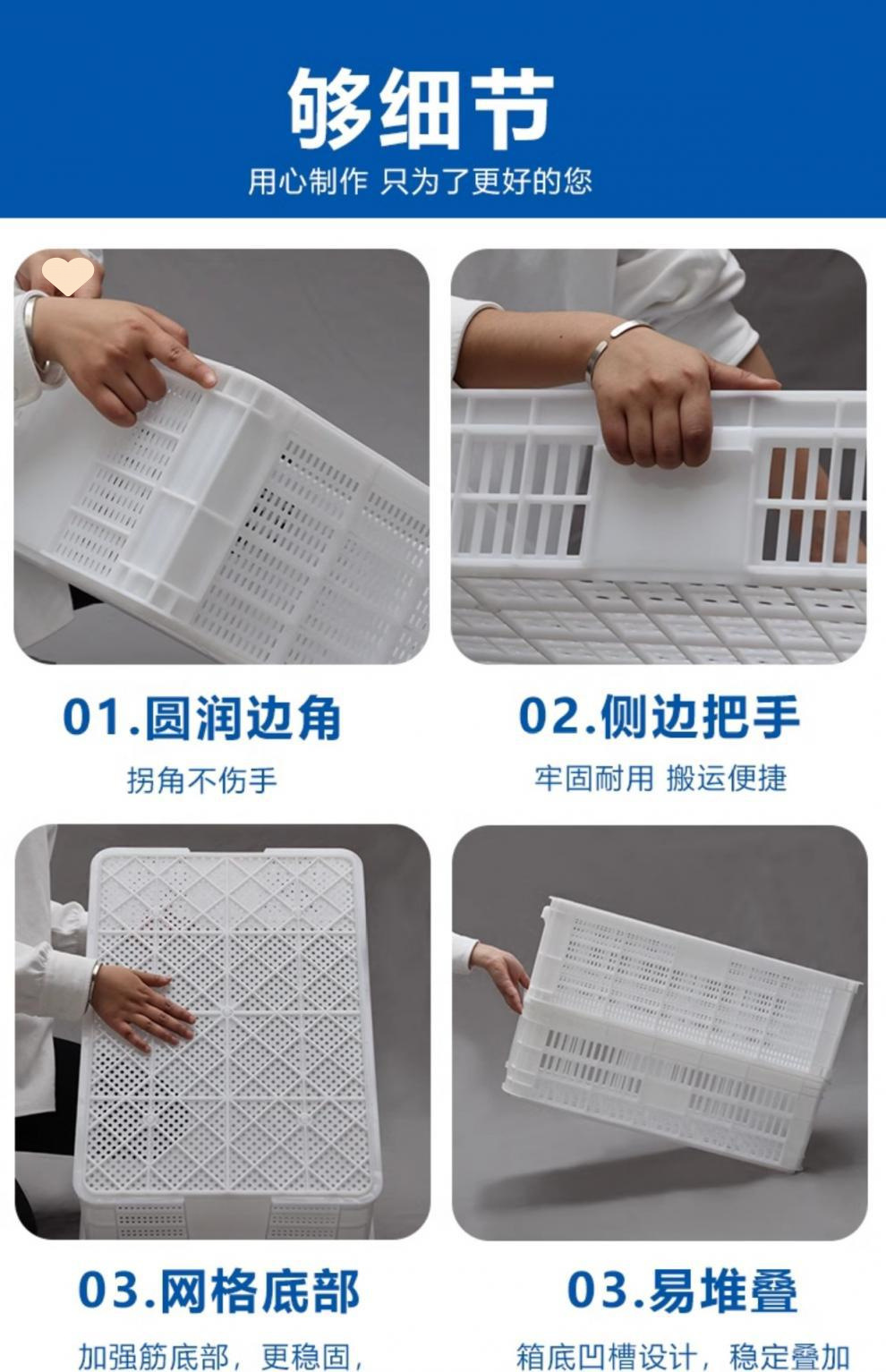 够细节

用心制作 只为了更好的您

01.圆润边角

拐角不伤手

02.侧边把手

牢固耐用 搬运便捷

03.网格底部

加强筋底部，更稳固，

03.易堆叠

箱底凹槽设计，稳定叠加