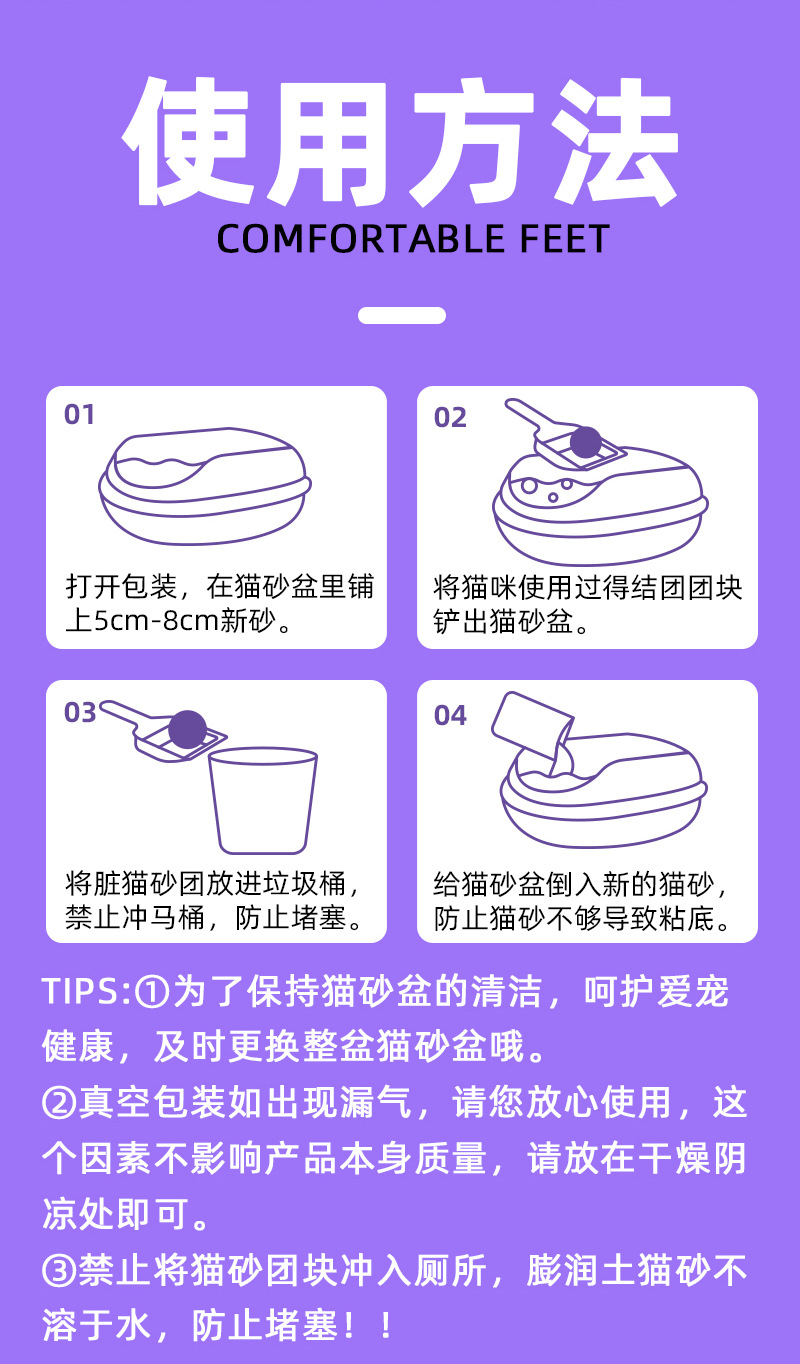 使用方法
COMFORTABLE FEET

01
打开包装，在猫砂盆里铺上5cm-8cm新砂。

02
将猫咪使用过得结团团块铲出猫砂盆。

03
将脏猫砂团放进垃圾桶，禁止冲马桶，防止堵塞。

04
给猫砂盆倒入新的猫砂，防止猫砂不够导致粘底。

TIPS:①为了保持猫砂盆的清洁，呵护爱宠健康，及时更换整盆猫砂盆哦。
②真空包装如出现漏气，请您放心使用，这个因素不影响产品本身质量，请放在干燥阴凉处即可。
③禁止将猫砂团块冲入厕所，膨润土猫砂不溶于水，防止堵塞！！