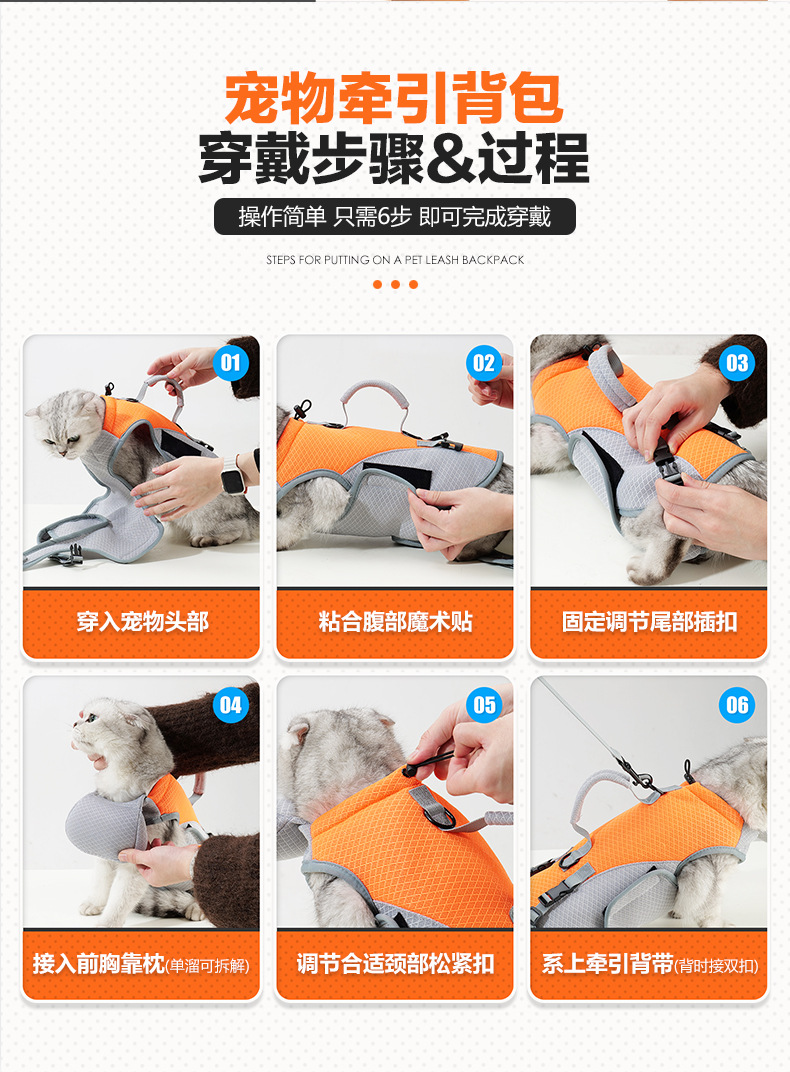 宠物牵引背包
穿戴步骤&过程

操作简单 只需6步 即可完成穿戴

STEPS FOR PUTTING ON A PET LEASH BACKPACK

01
穿入宠物头部

02
粘合腹部魔术贴

03
固定调节尾部插扣

04
接入前胸靠枕(单溜可拆解)

05
调节合适颈部松紧扣

06
系上牵引背带(背时接双扣)