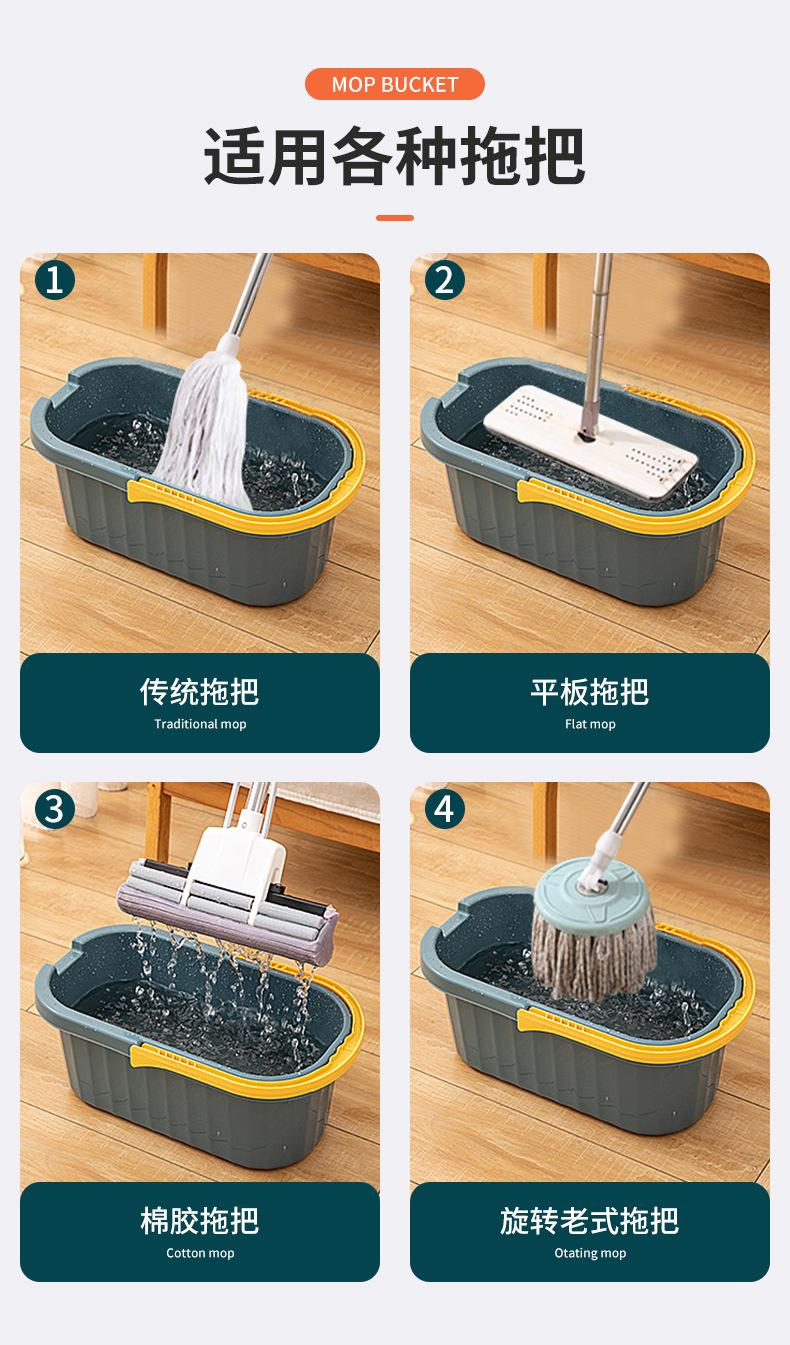 MOP BUCKET

适用各种拖把

1

传统拖把
Traditional mop

2

平板拖把
Flat mop

3

棉胶拖把
Cotton mop

4

旋转老式拖把
Otating mop