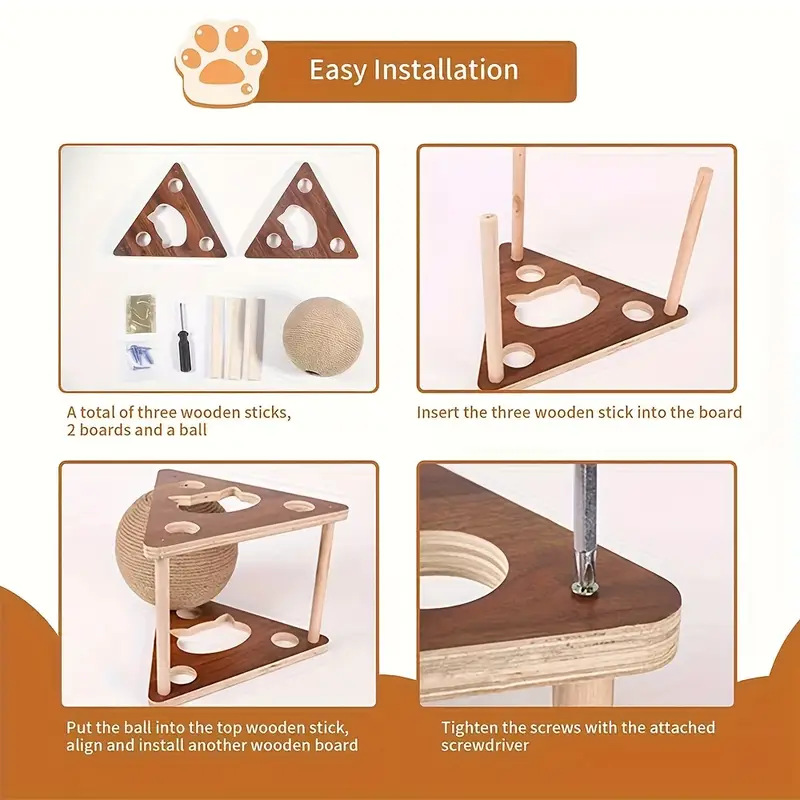 Easy Installation

A total of three wooden sticks, 2 boards and a ball

Insert the three wooden stick into the board

Put the ball into the top wooden stick, align and install another wooden board

Tighten the screws with the attached screwdriver