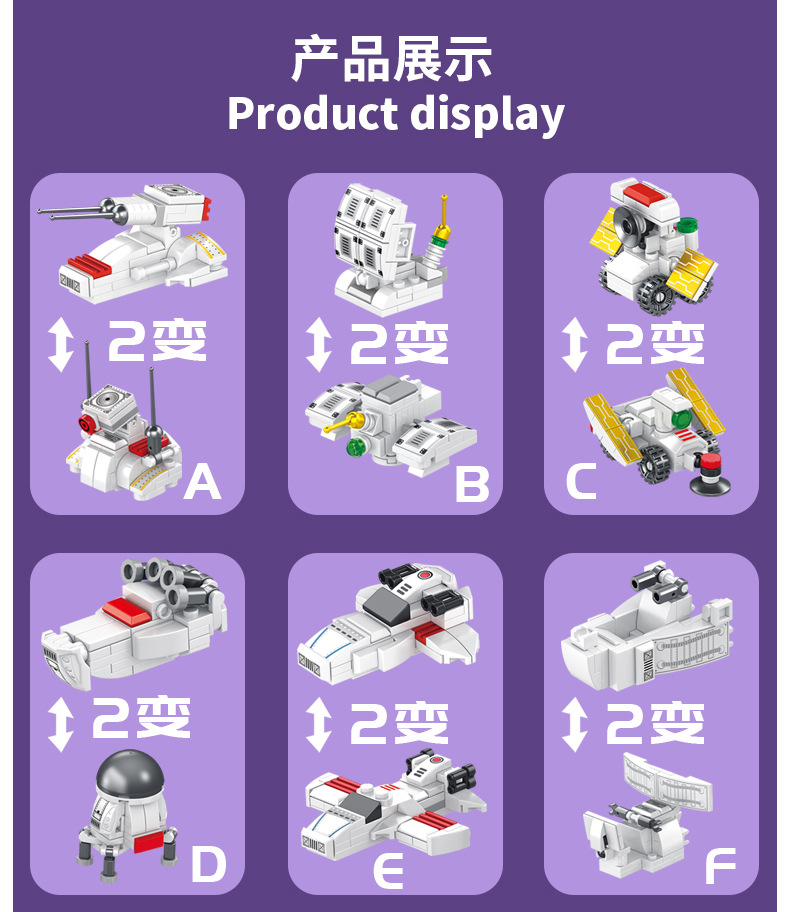 产品展示
Product display

2变
A

2变
B

2变
C

2变
D

2变
E

2变
F