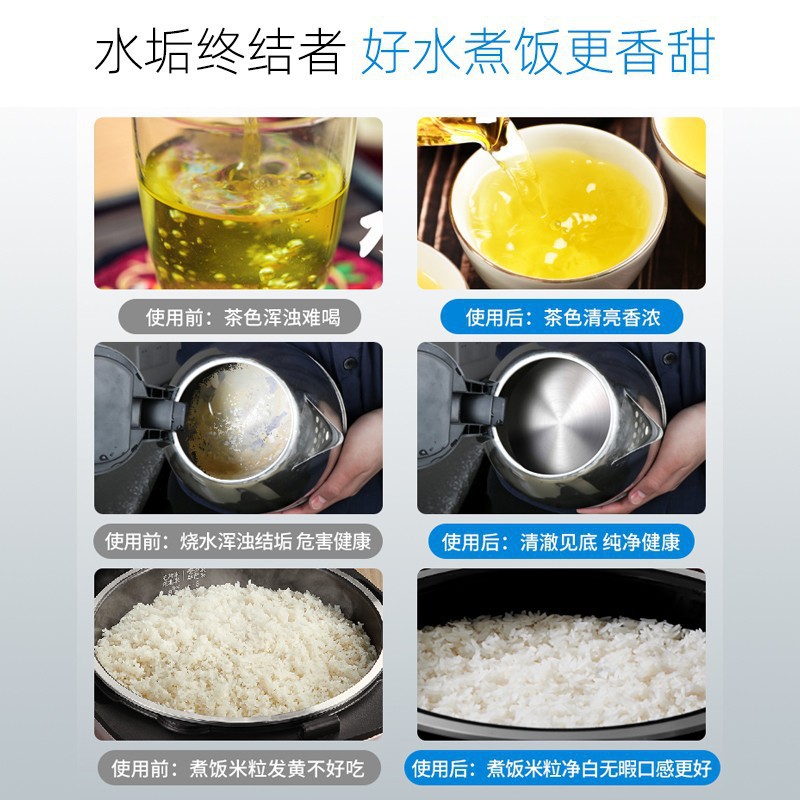 水垢终结者 好水煮饭更香甜

使用前：茶色浑浊难喝

使用后：茶色清亮香浓

使用前：烧水浑浊结垢 危害健康

使用后：清澈见底 纯净健康

使用前：煮饭米粒发黄不好吃

使用后：煮饭米粒净白无暇口感更好