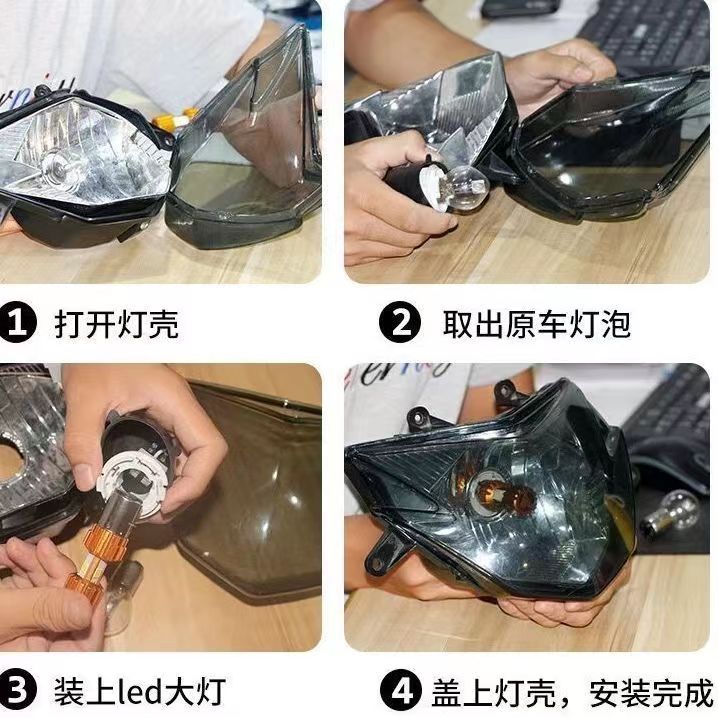 1 打开灯壳

2 取出原车灯泡

3 装上led大灯

4 盖上灯壳，安装完成