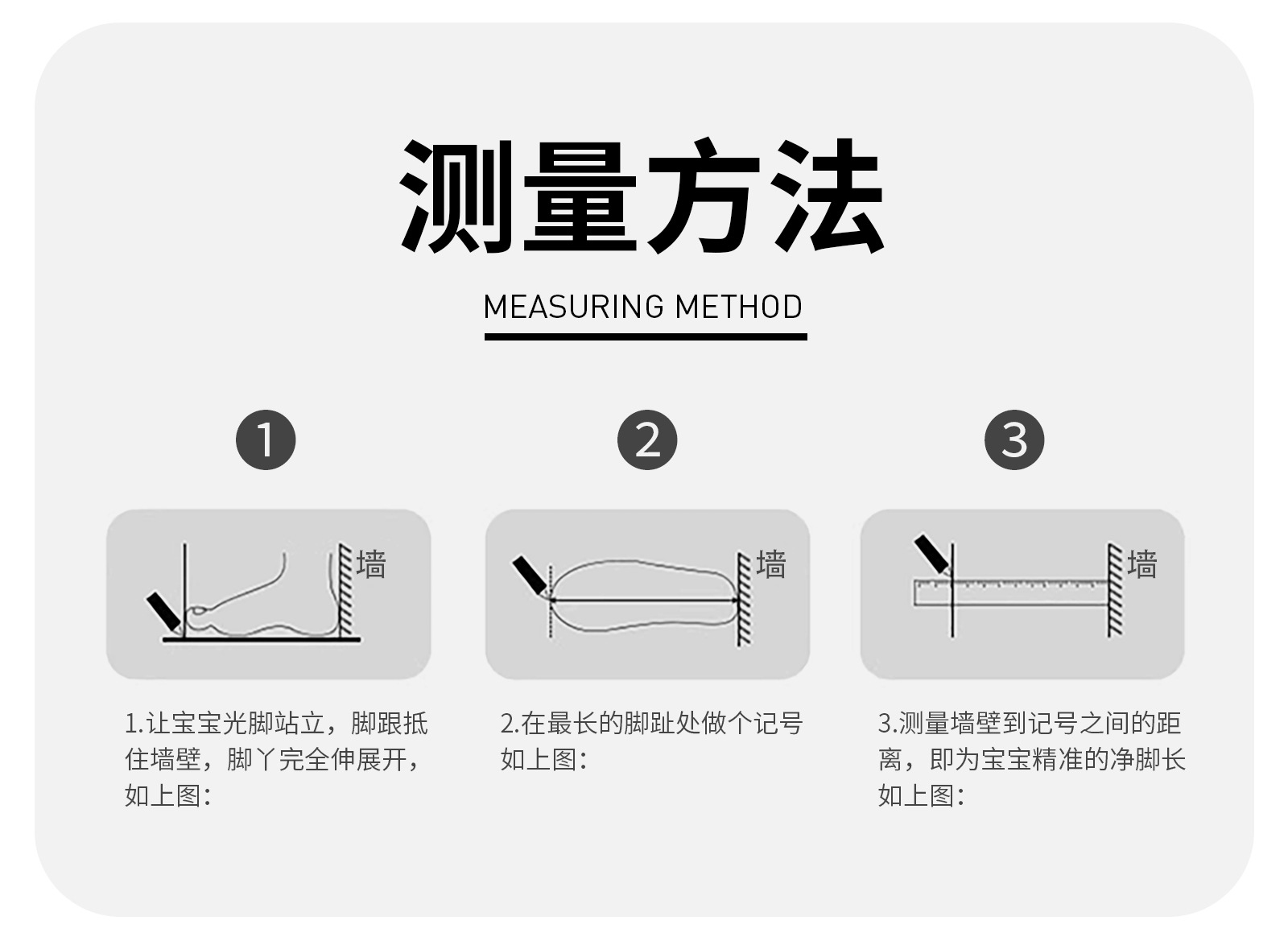 测量方法

MEASURING METHOD

1

墙

1.让宝宝光脚站立，脚跟抵住墙壁，脚丫完全伸展开，如上图：

2

墙

2.在最长的脚趾处做个记号如上图：

3

墙

3.测量墙壁到记号之间的距离，即为宝宝精准的净脚长如上图：