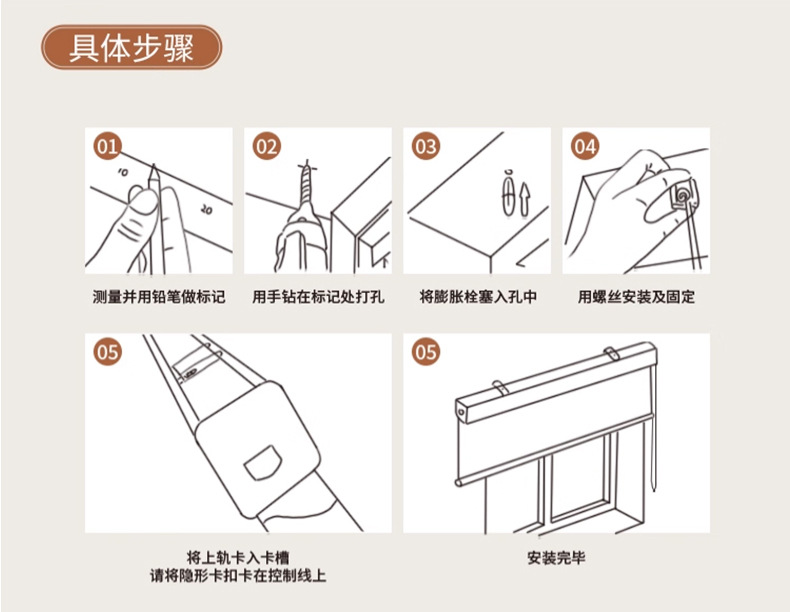 具体步骤

01
10
20
测量并用铅笔做标记

02
用手钻在标记处打孔

03
将膨胀栓塞入孔中

04
用螺丝安装及固定

05
将上轨卡入卡槽
请将隐形卡扣卡在控制线上

05
安装完毕