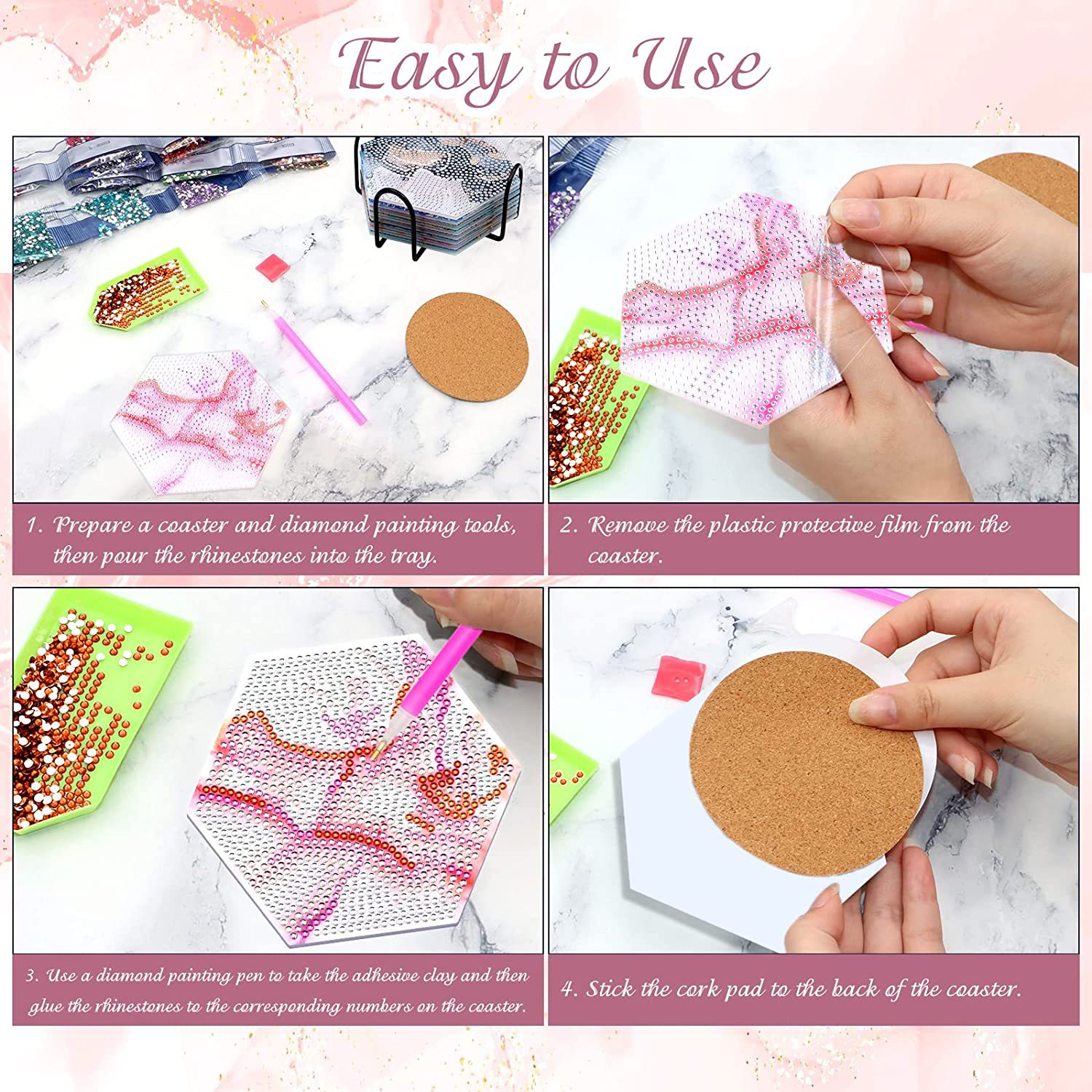 Easy to Use

1. Prepare a coaster and diamond painting tools, then pour the rhinestones into the tray.

2. Remove the plastic protective film from the coaster.

3. Use a diamond painting pen to take the adhesive clay and then glue the rhinestones to the corresponding numbers on the coaster.

4. Stick the cork pad to the back of the coaster.