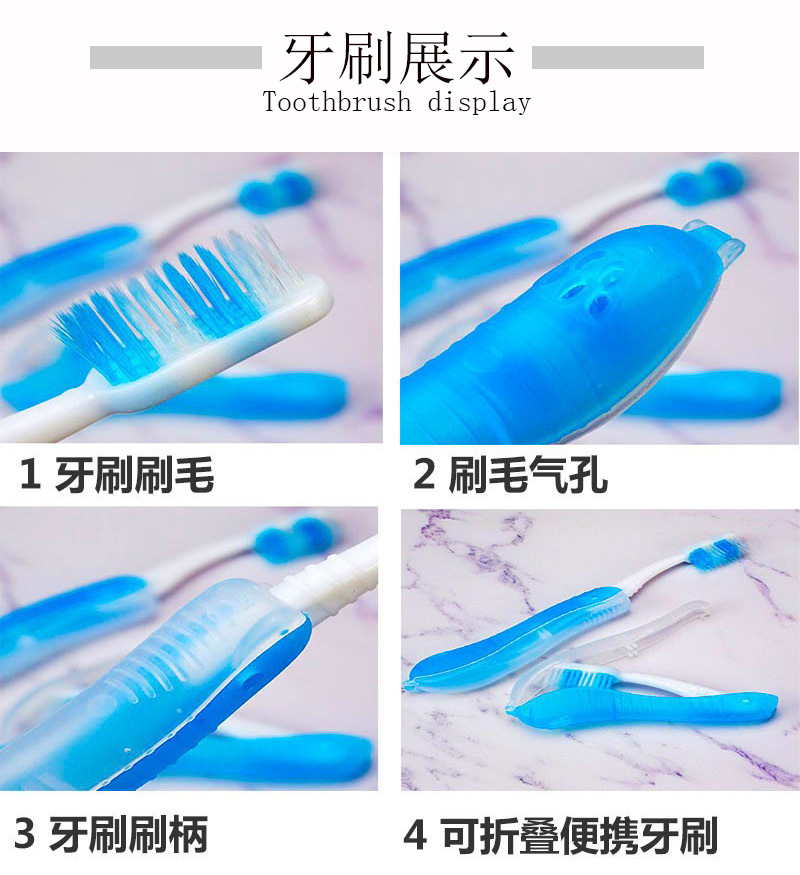 牙刷展示
Toothbrush display

1 牙刷刷毛

2 刷毛气孔

3 牙刷刷柄

4 可折叠便携牙刷