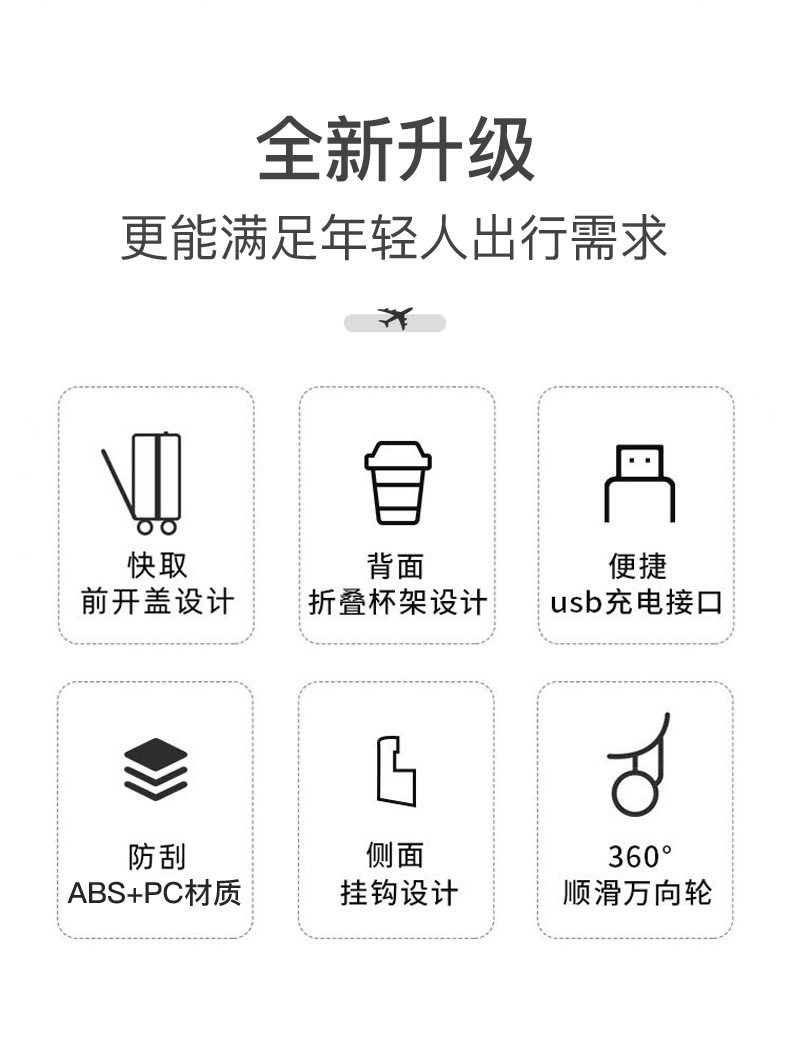 全新升级

更能满足年轻人出行需求

快取
前开盖设计

背面
折叠杯架设计

便捷
usb充电接口

防刮
ABS+PC材质

侧面
挂钩设计

360°
顺滑万向轮