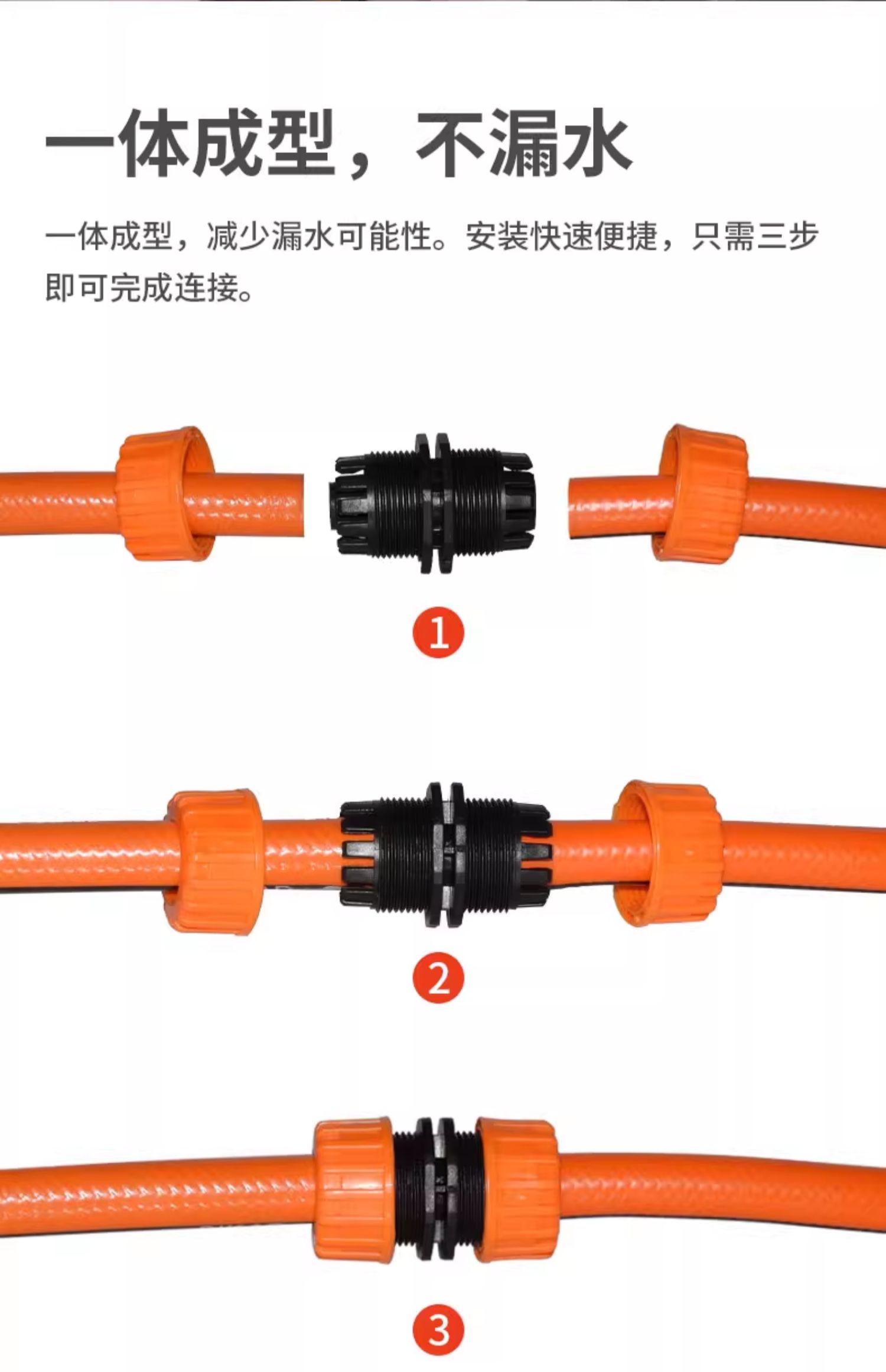 一体成型，不漏水

一体成型，减少漏水可能性。安装快速便捷，只需三步即可完成连接。

1

2

3