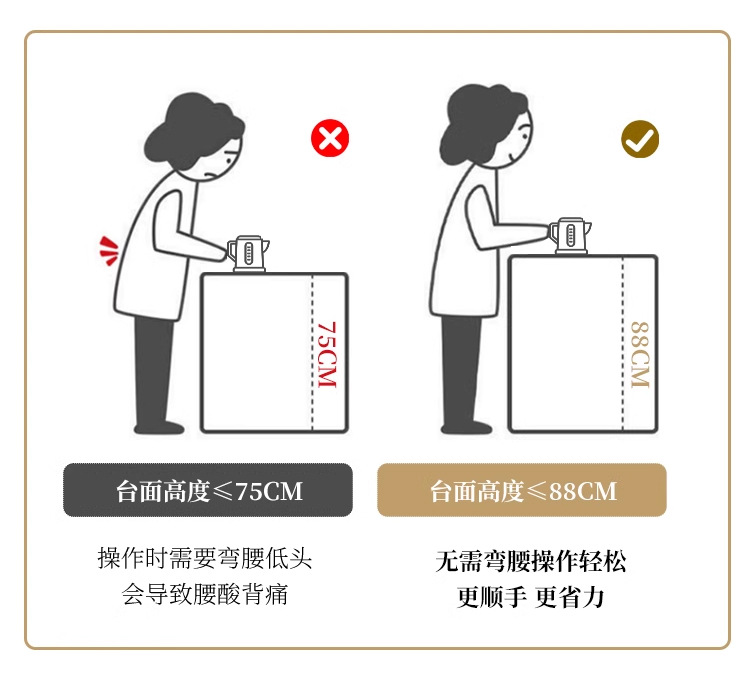 75CM

台面高度≤75CM

操作时需要弯腰低头
会导致腰酸背痛

88CM

台面高度≤88CM

无需弯腰操作轻松
更顺手 更省力