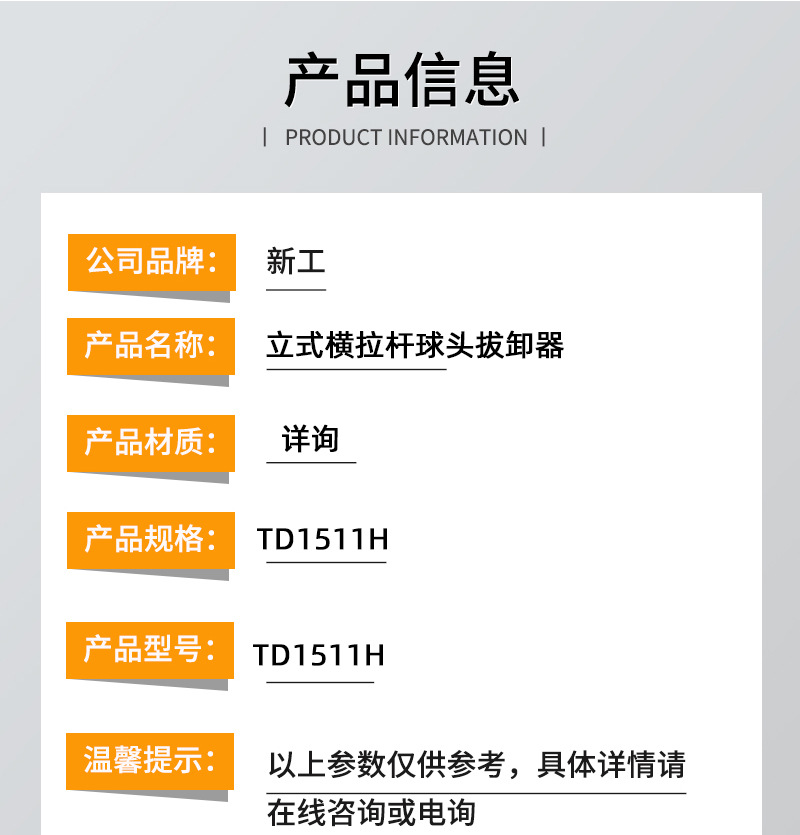 产品信息

| PRODUCT INFORMATION |

公司品牌: 新工

产品名称: 立式横拉杆球头拔卸器

产品材质: 详询

产品规格: TD1511H

产品型号: TD1511H

温馨提示: 以上参数仅供参考，具体详情请在线咨询或电询