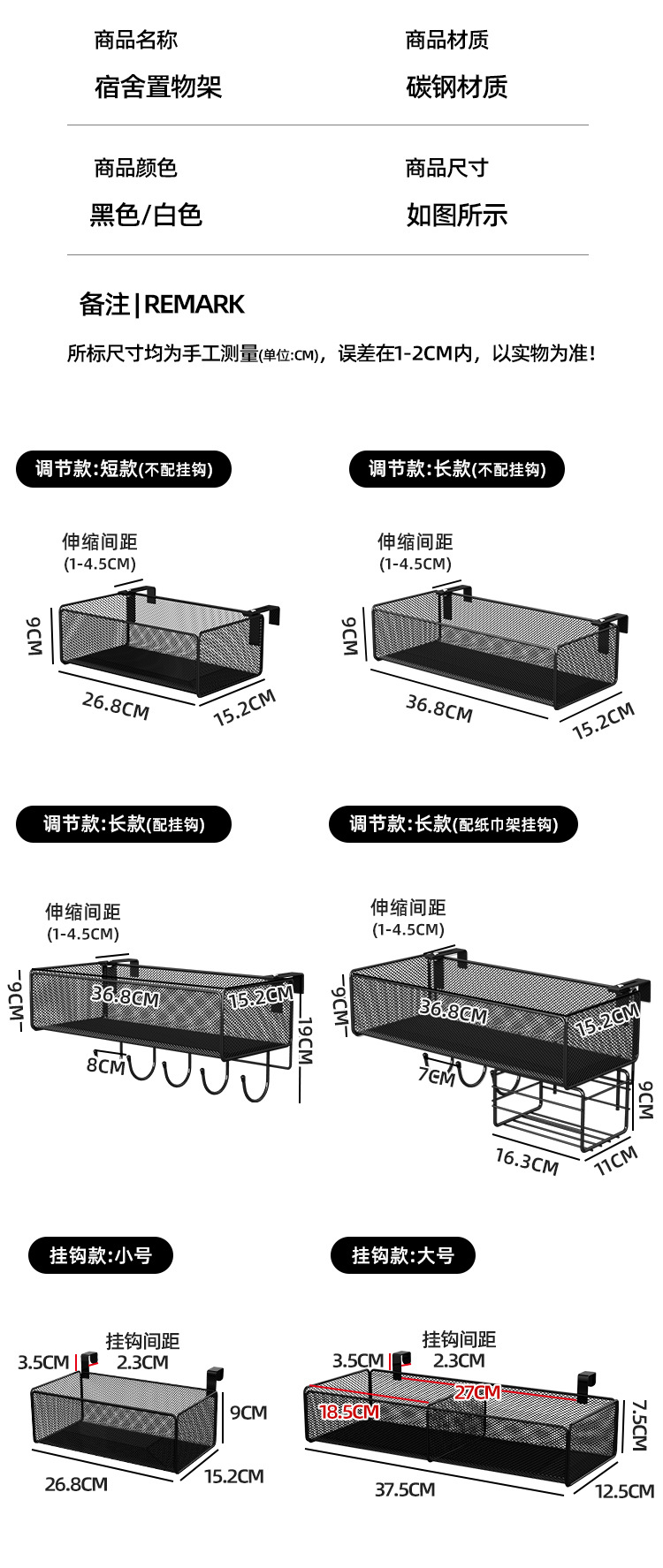 商品名称
宿舍置物架

商品材质
碳钢材质

商品颜色
黑色/白色

商品尺寸
如图所示

备注|REMARK

所标尺寸均为手工测量(单位:CM)，误差在1-2CM内，以实物为准!

调节款:短款(不配挂钩)

伸缩间距
(1-4.5CM)
9CM
26.8CM
15.2CM

调节款:长款(不配挂钩)

伸缩间距
(1-4.5CM)
9CM
36.8CM
15.2CM

调节款:长款(配挂钩)

伸缩间距
(1-4.5CM)
9CM
36.8CM
15.2CM
19CM
8CM

调节款:长款(配纸巾架挂钩)

伸缩间距
(1-4.5CM)
9CM
36.8CM
15.2CM
7CM
9CM
16.3CM
11CM

挂钩款:小号

挂钩间距
3.5CM
2.3CM
9CM
26.8CM
15.2CM

挂钩款:大号

挂钩间距
3.5CM
2.3CM
27CM
18.5CM
7.5CM
37.5CM
12.5CM