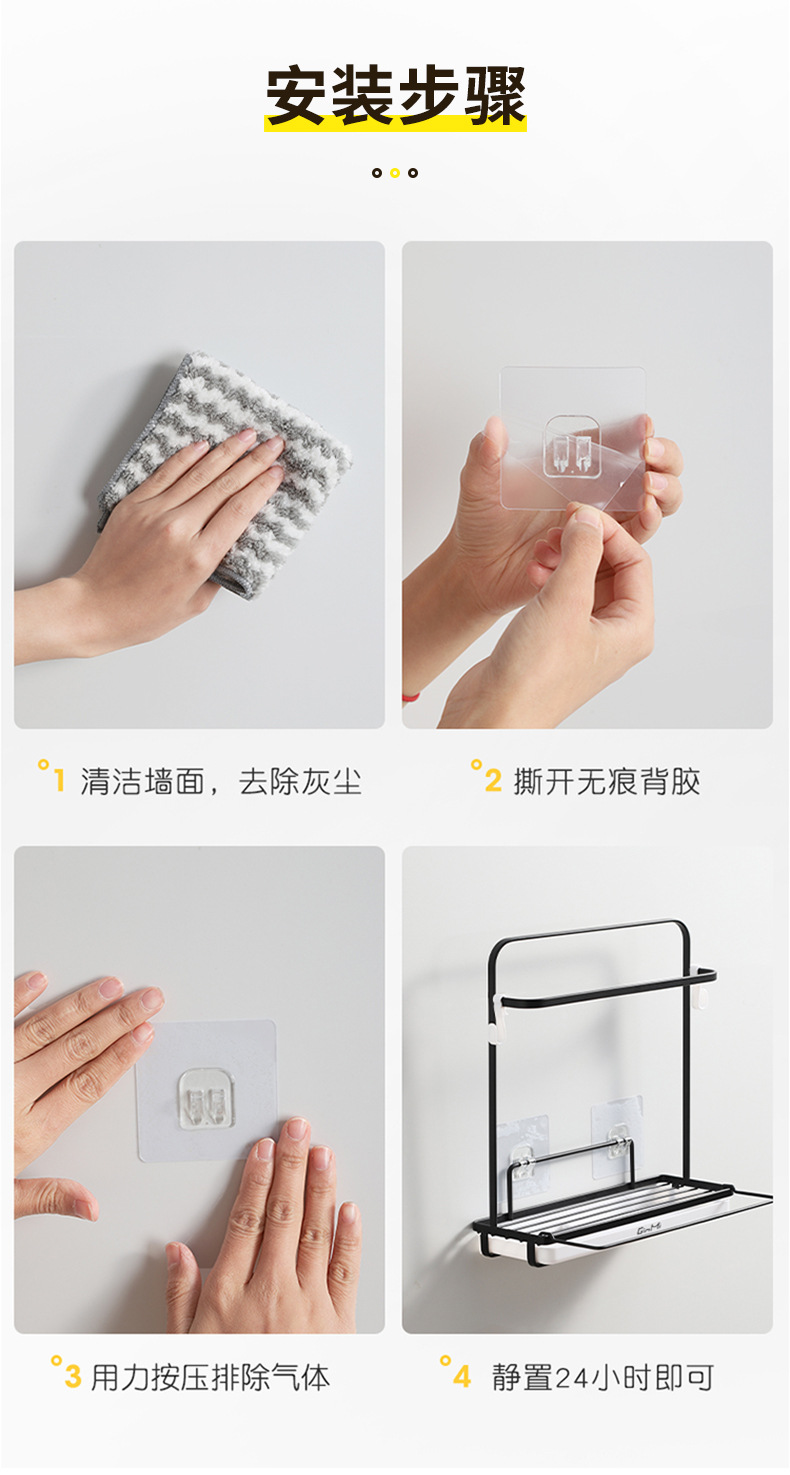 安装步骤

1 清洁墙面，去除灰尘

2 撕开无痕背胶

3 用力按压排除气体

4 静置24小时即可