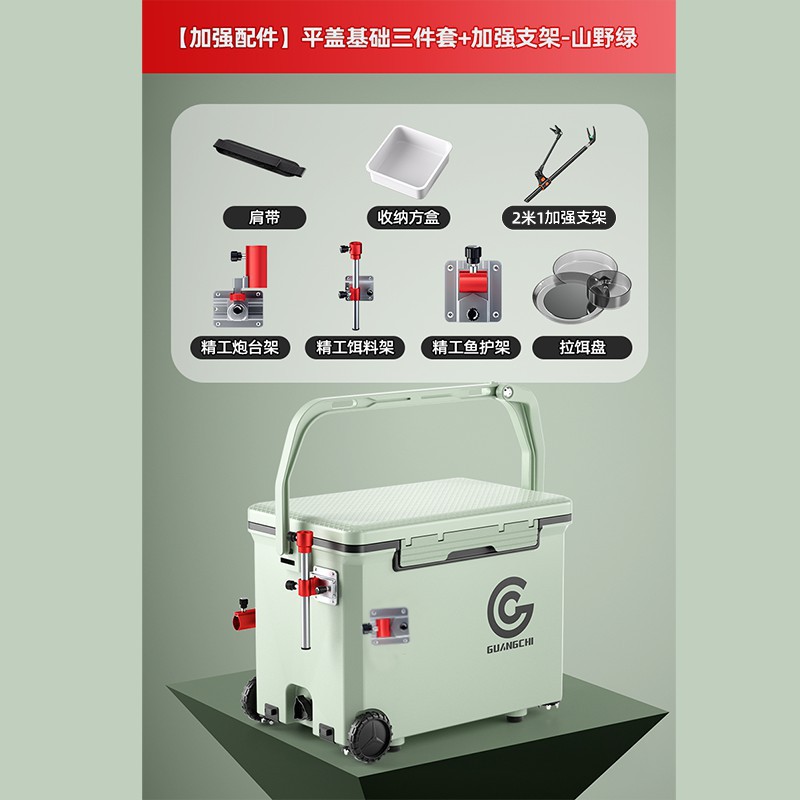 【加强配件】平盖基础三件套+加强支架-山野绿

肩带
收纳方盒
2米1加强支架
精工炮台架
精工饵料架
精工鱼护架
拉饵盘

GUANGCHI