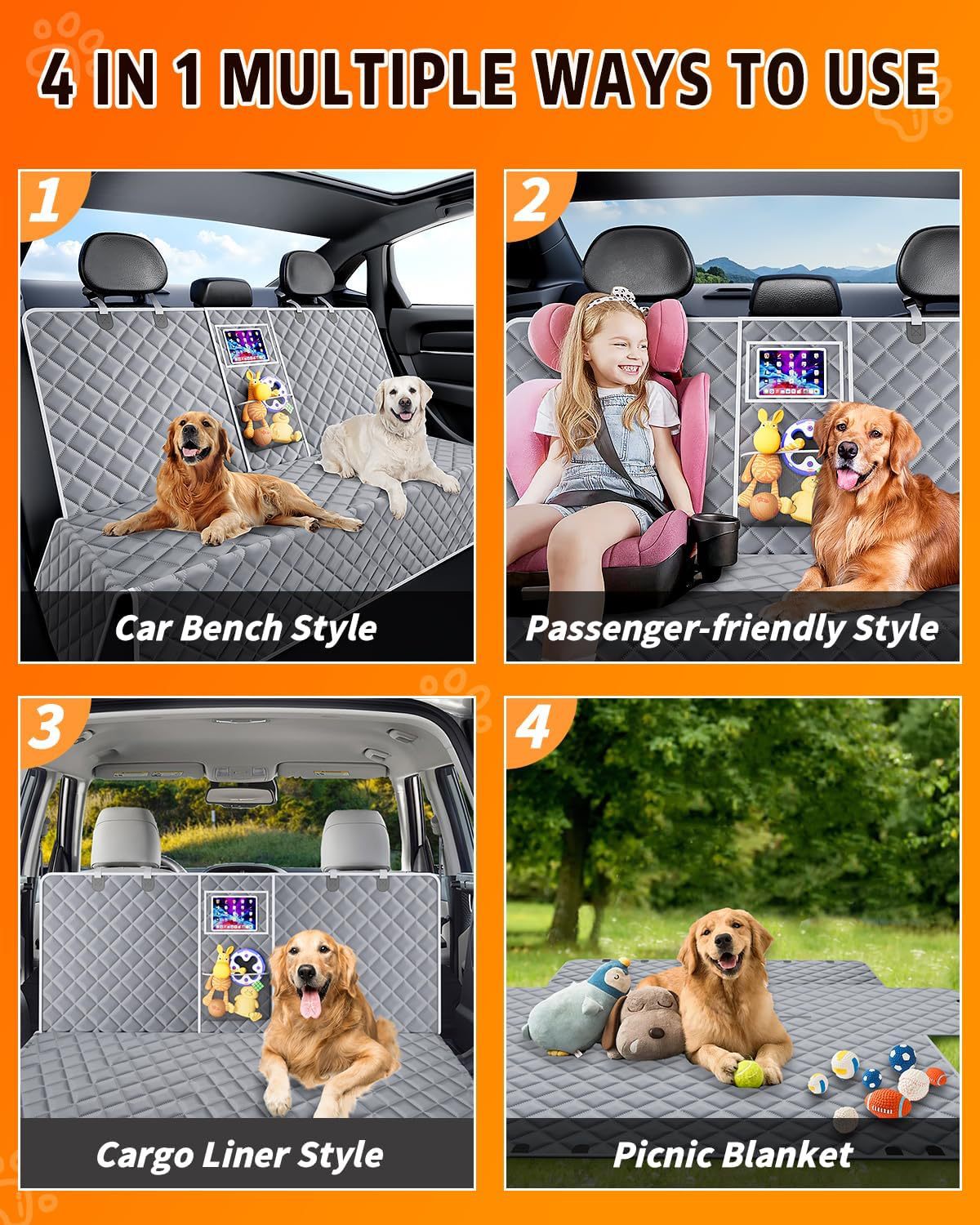 4 IN 1 MULTIPLE WAYS TO USE

1

Car Bench Style

2

Passenger-friendly Style

3

Cargo Liner Style

4

Picnic Blanket