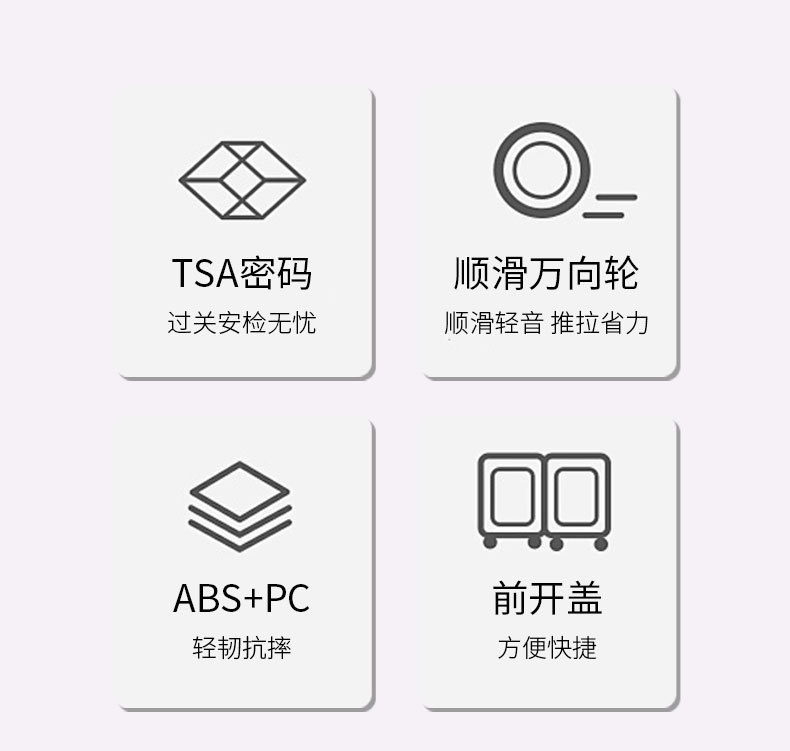 TSA密码
过关安检无忧

顺滑万向轮
顺滑轻音 推拉省力

ABS+PC
轻韧抗摔

前开盖
方便快捷