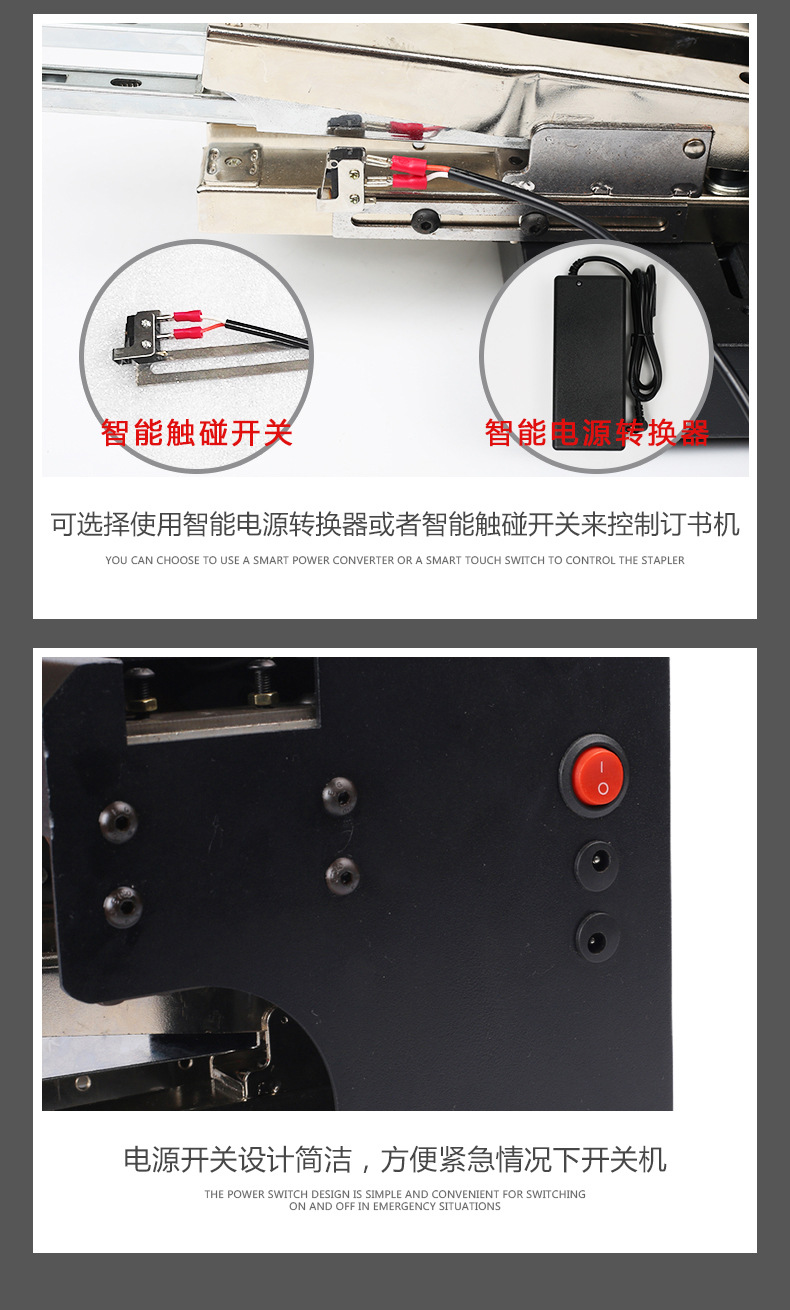 智能触碰开关

智能电源转换器

可选择使用智能电源转换器或者智能触碰开关来控制订书机

YOU CAN CHOOSE TO USE A SMART POWER CONVERTER OR A SMART TOUCH SWITCH TO CONTROL THE STAPLER

I
O

电源开关设计简洁，方便紧急情况下开关机

THE POWER SWITCH DESIGN IS SIMPLE AND CONVENIENT FOR SWITCHING ON AND OFF IN EMERGENCY SITUATIONS