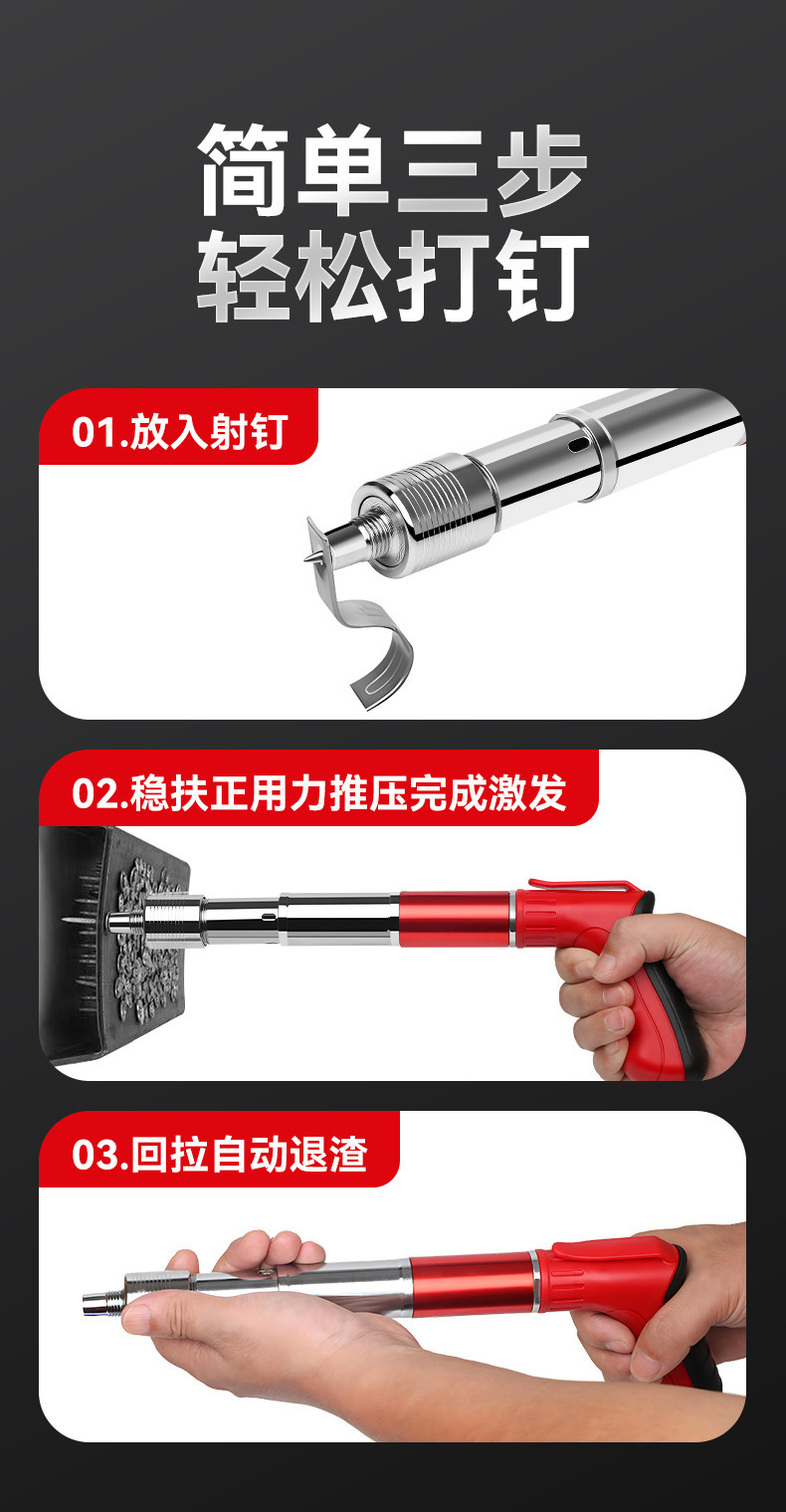 简单三步
轻松打钉

01.放入射钉

02.稳扶正用力推压完成激发

03.回拉自动退渣