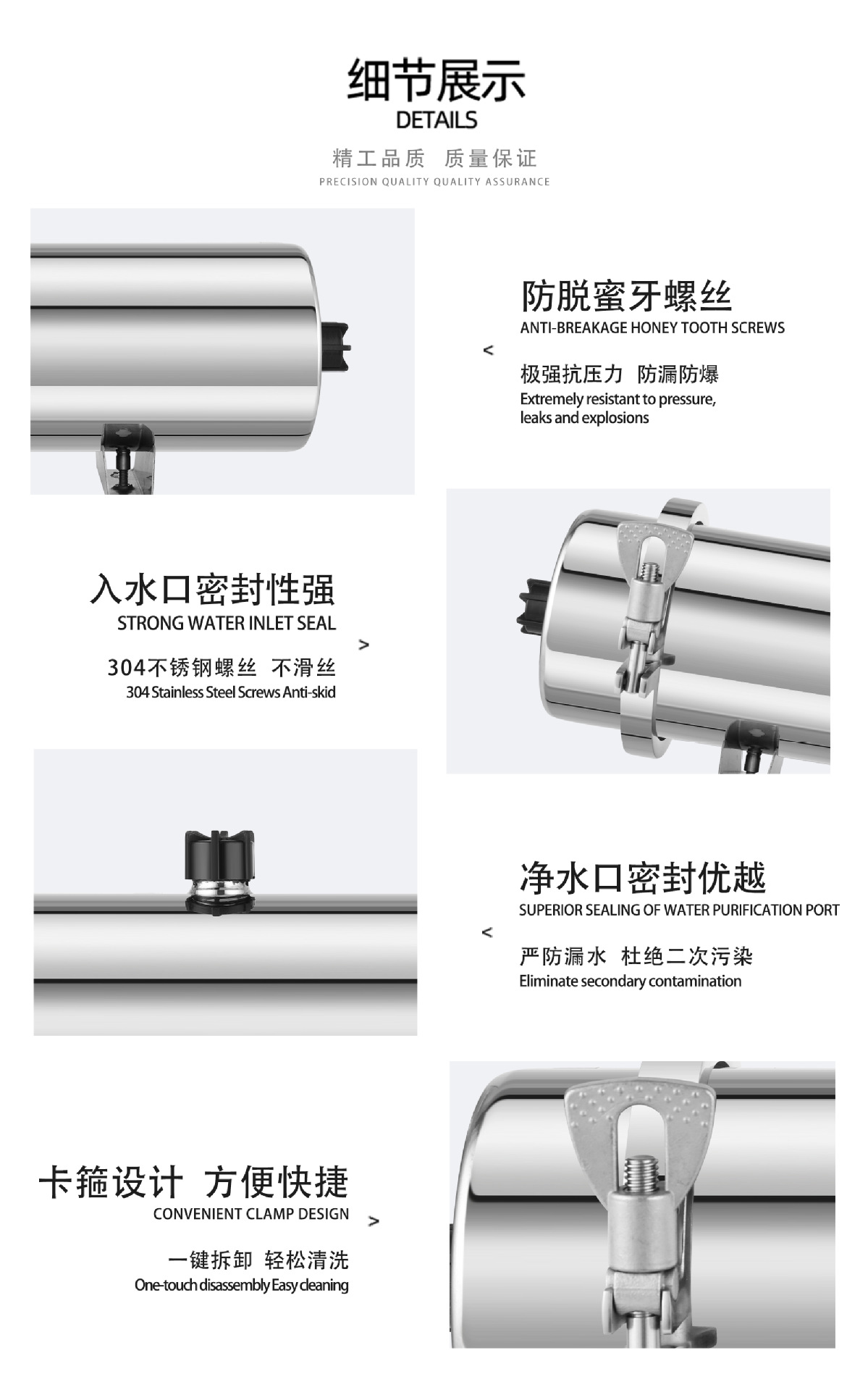 细节展示
DETAILS

精工品质 质量保证
PRECISION QUALITY QUALITY ASSURANCE

防脱蜜牙螺丝
ANTI-BREAKAGE HONEY TOOTH SCREWS
<
极强抗压力 防漏防爆
Extremely resistant to pressure, leaks and explosions

入水口密封性强
STRONG WATER INLET SEAL
>
304不锈钢螺丝 不滑丝
304 Stainless Steel Screws Anti-skid

净水口密封优越
SUPERIOR SEALING OF WATER PURIFICATION PORT
<
严防漏水 杜绝二次污染
Eliminate secondary contamination

卡箍设计 方便快捷
CONVENIENT CLAMP DESIGN
>
一键拆卸 轻松清洗
One-touch disassembly Easy cleaning