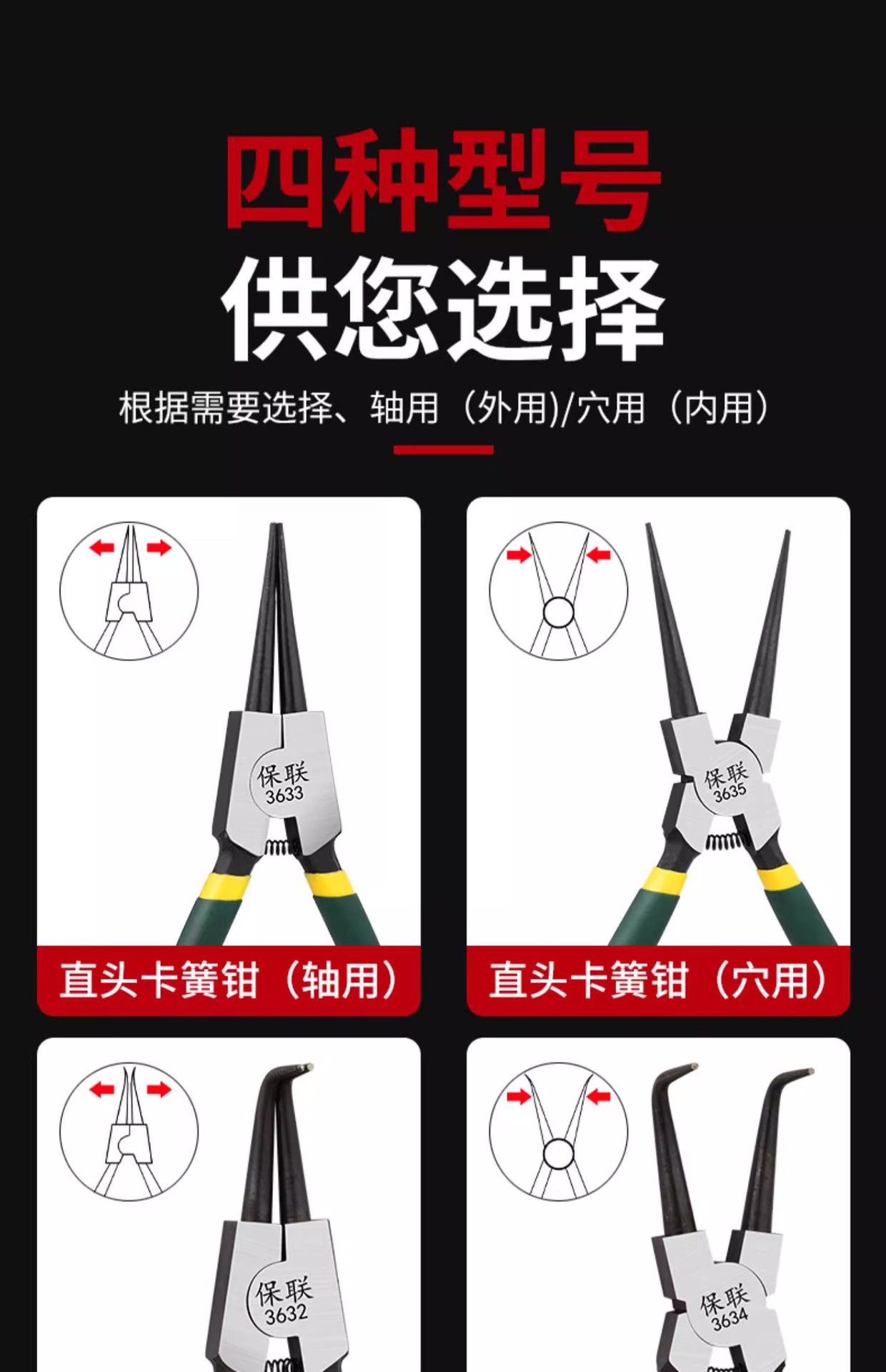 四种型号
供您选择

根据需要选择、轴用（外用)/穴用（内用）

保联
3633

直头卡簧钳（轴用）

保联
3635

直头卡簧钳（穴用）

保联
3632

保联
3634