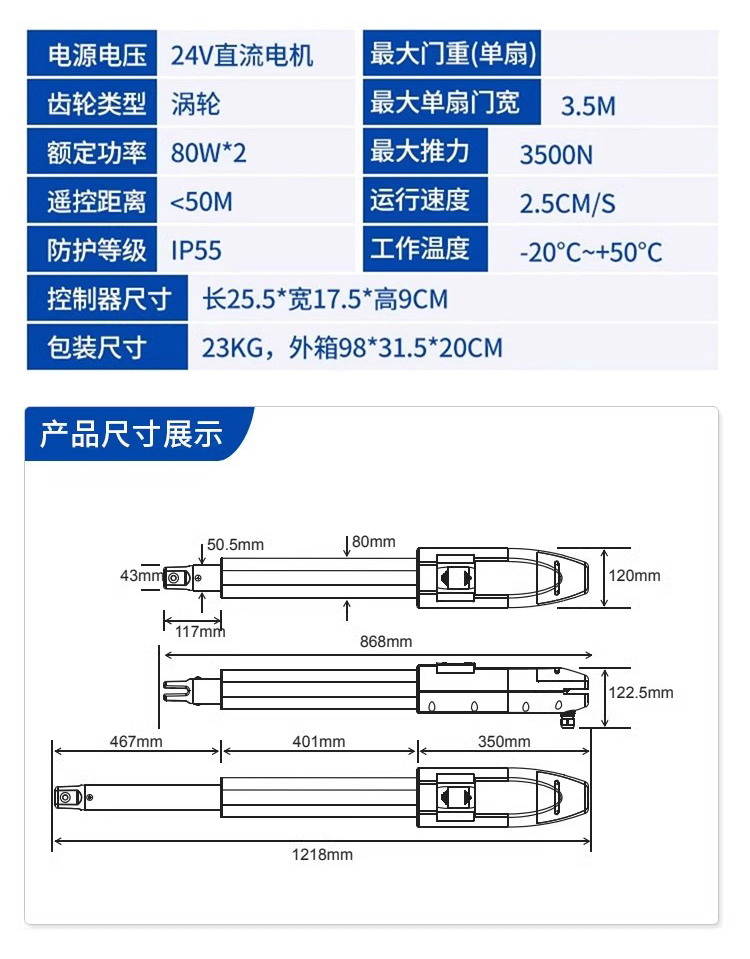 | 电源电压 | 24V直流电机 | 最大门重(单扇) | |
|---|---|---|---|
| 齿轮类型 | 涡轮 | 最大单扇门宽 | 3.5M |
| 额定功率 | 80W*2 | 最大推力 | 3500N |
| 遥控距离 | <50M | 运行速度 | 2.5CM/S |
| 防护等级 | IP55 | 工作温度 | -20°C~+50°C |
| 控制器尺寸 | 长25.5*宽17.5*高9CM | | |
| 包装尺寸 | 23KG，外箱98*31.5*20CM | | |

产品尺寸展示

50.5mm
80mm
43mm
120mm
117mm
868mm
122.5mm
467mm
401mm
350mm
1218mm