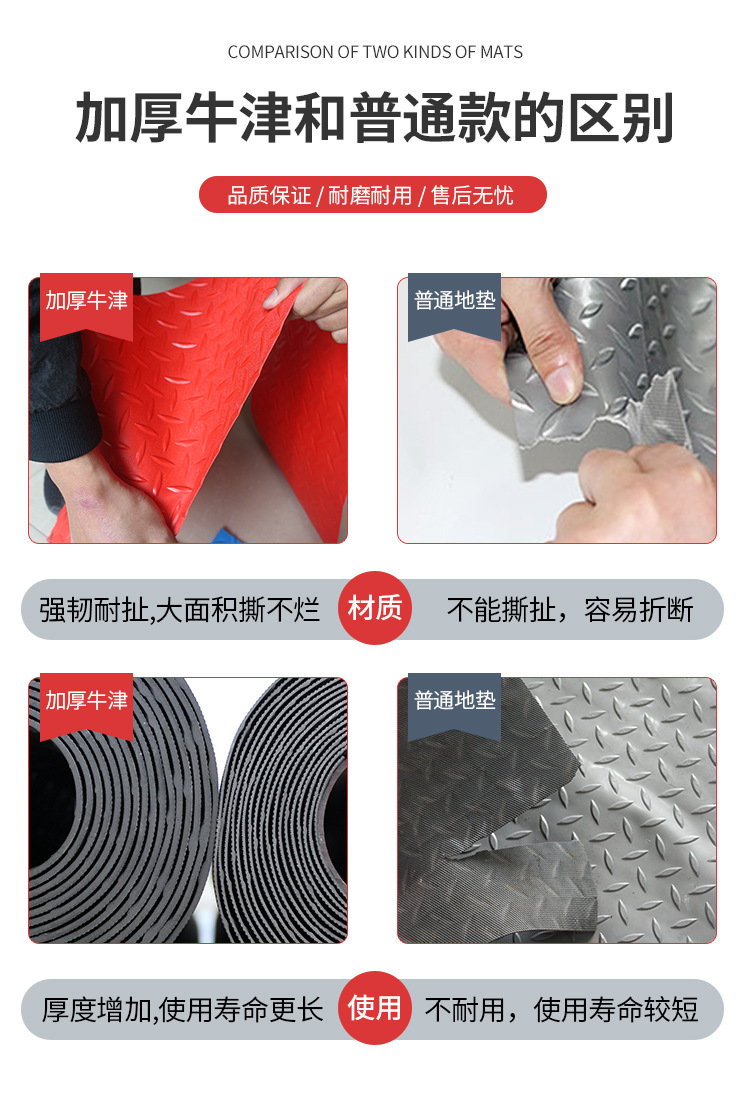 COMPARISON OF TWO KINDS OF MATS

加厚牛津和普通款的区别

品质保证 / 耐磨耐用 / 售后无忧

加厚牛津

普通地垫

强韧耐扯,大面积撕不烂

材质

不能撕扯，容易折断

加厚牛津

普通地垫

厚度增加,使用寿命更长

使用

不耐用，使用寿命较短