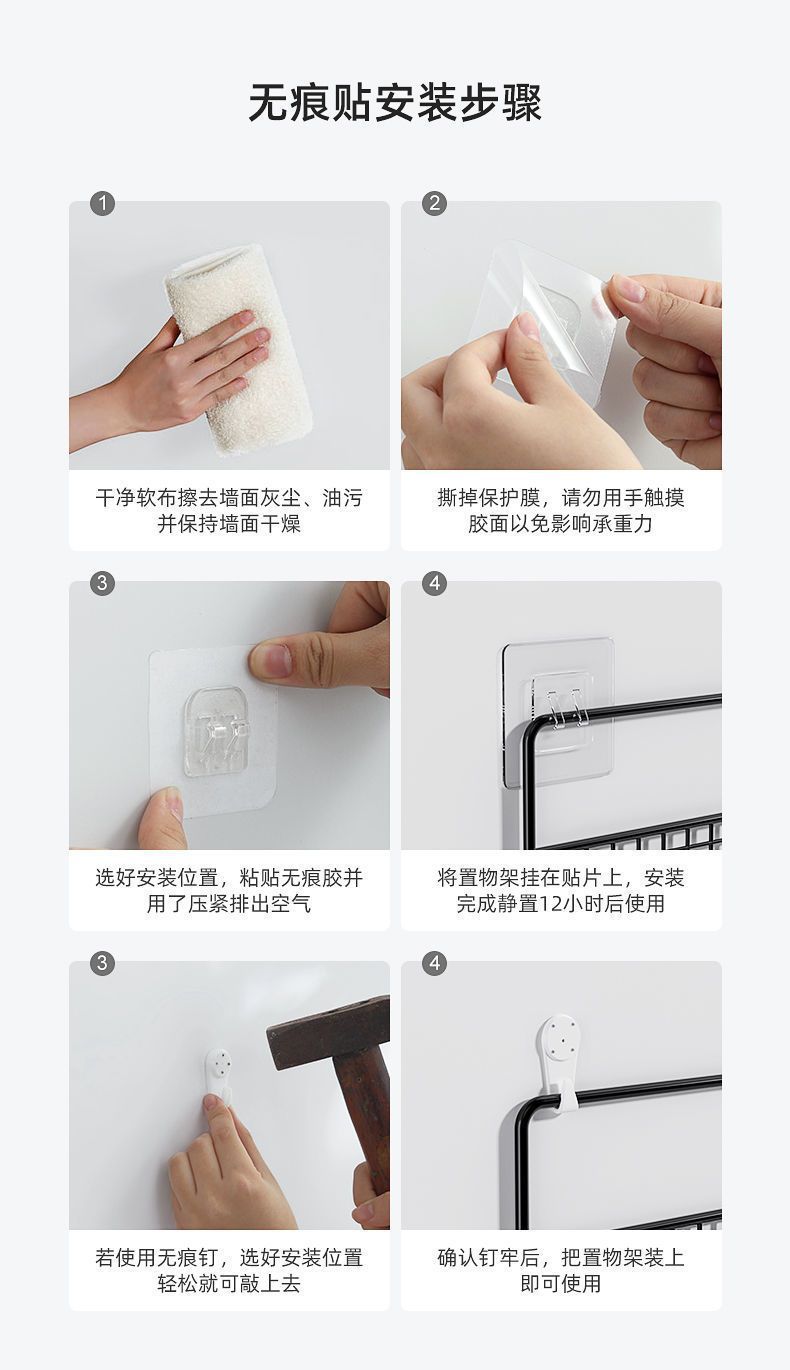 无痕贴安装步骤

1

干净软布擦去墙面灰尘、油污并保持墙面干燥

2

撕掉保护膜，请勿用手触摸胶面以免影响承重力

3

选好安装位置，粘贴无痕胶并用了压紧排出空气

4

将置物架挂在贴片上，安装完成静置12小时后使用

3

若使用无痕钉，选好安装位置轻松就可敲上去

4

确认钉牢后，把置物架装上即可使用