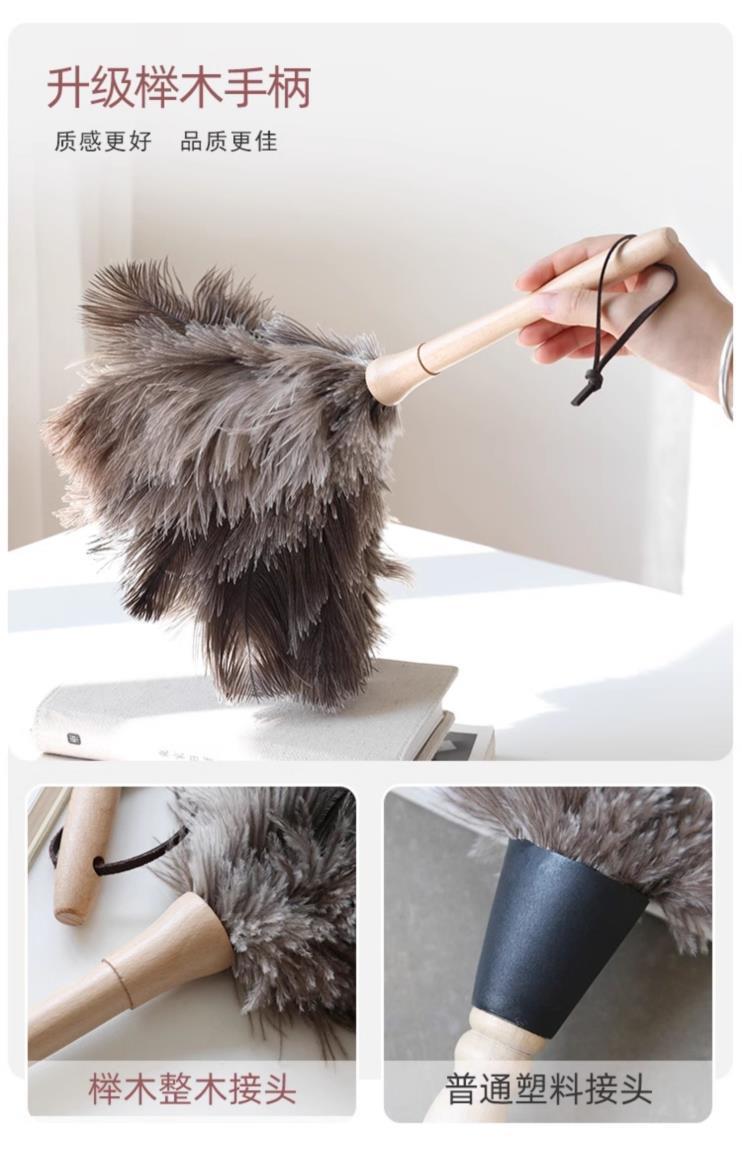 升级榉木手柄

质感更好　品质更佳

榉木整木接头

普通塑料接头