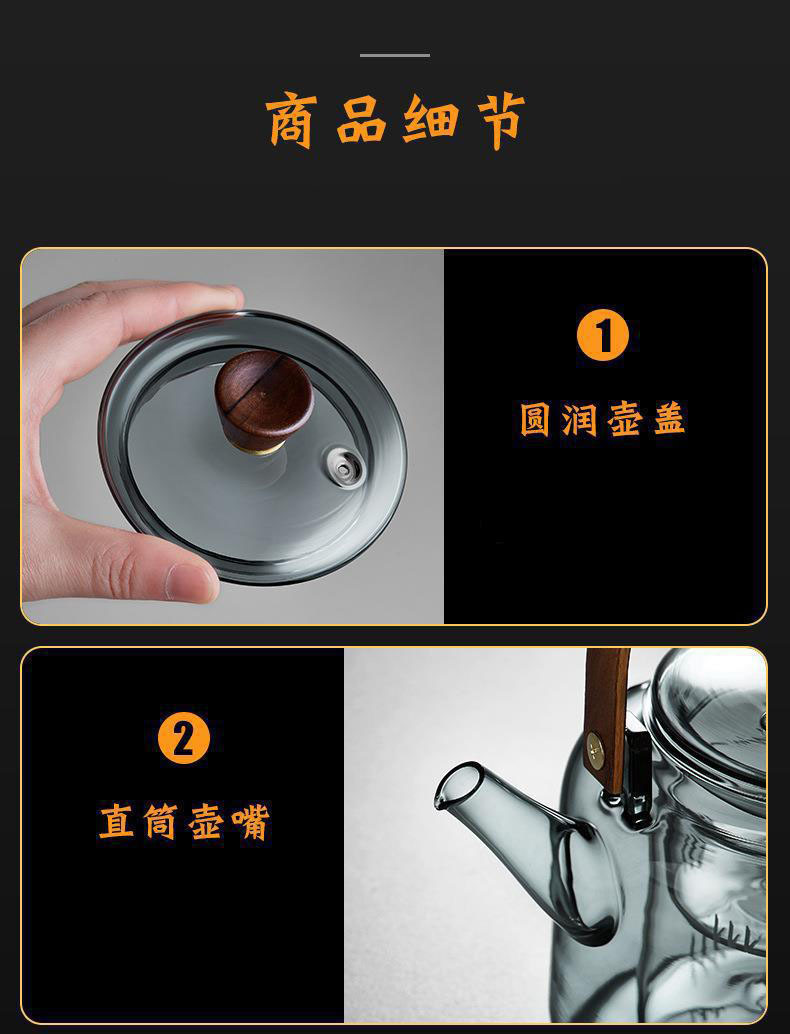 商品细节

1
圆润壶盖

2
直筒壶嘴